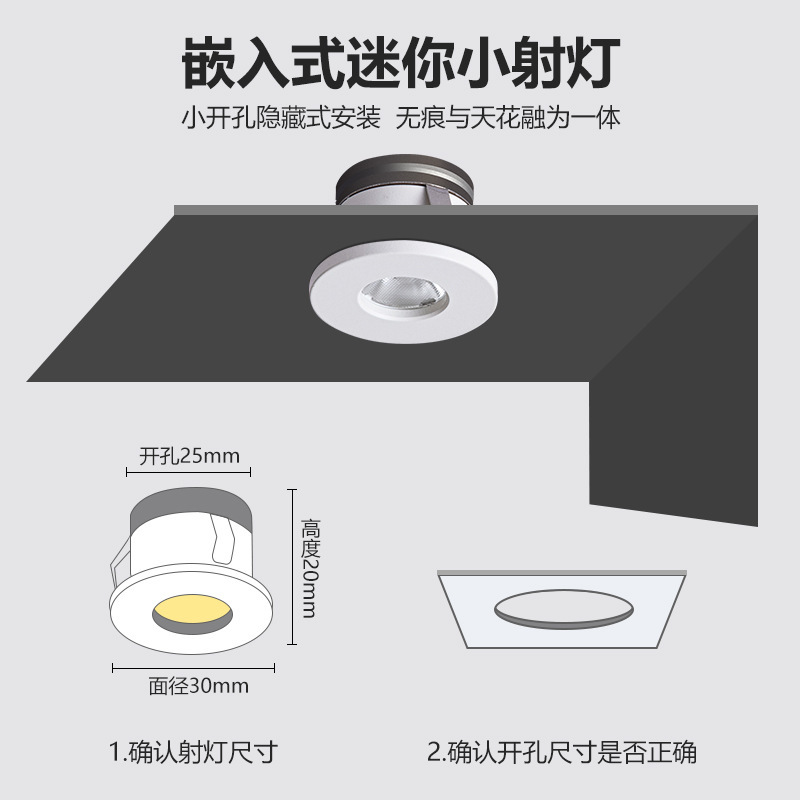 嵌入式迷你小射灯

小开孔隐藏式安装 无痕与天花融为一体

开孔25mm

高度20mm

面径30mm

1.确认射灯尺寸

2.确认开孔尺寸是否正确