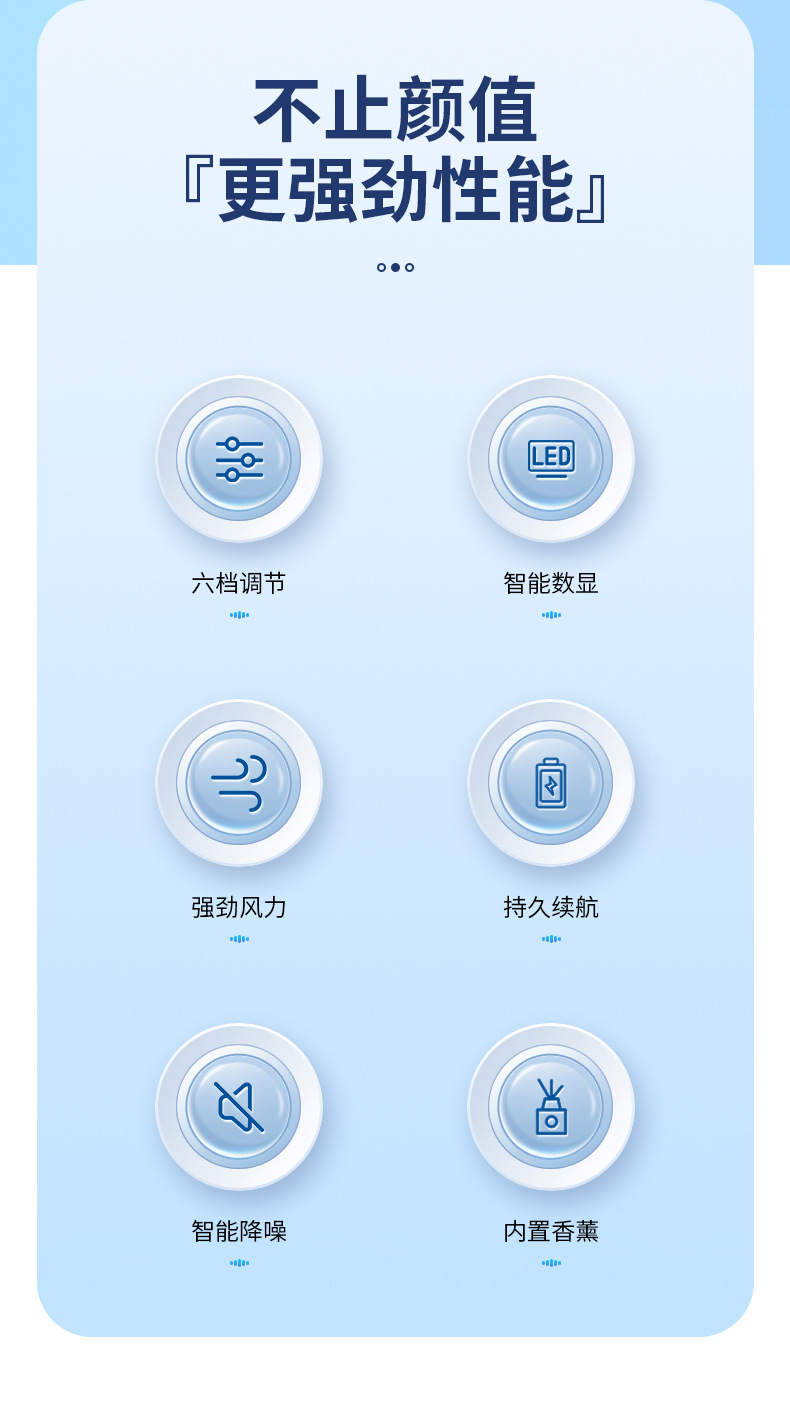 不止颜值
『更强劲性能』

LED

六档调节

智能数显

强劲风力

持久续航

智能降噪

内置香薰