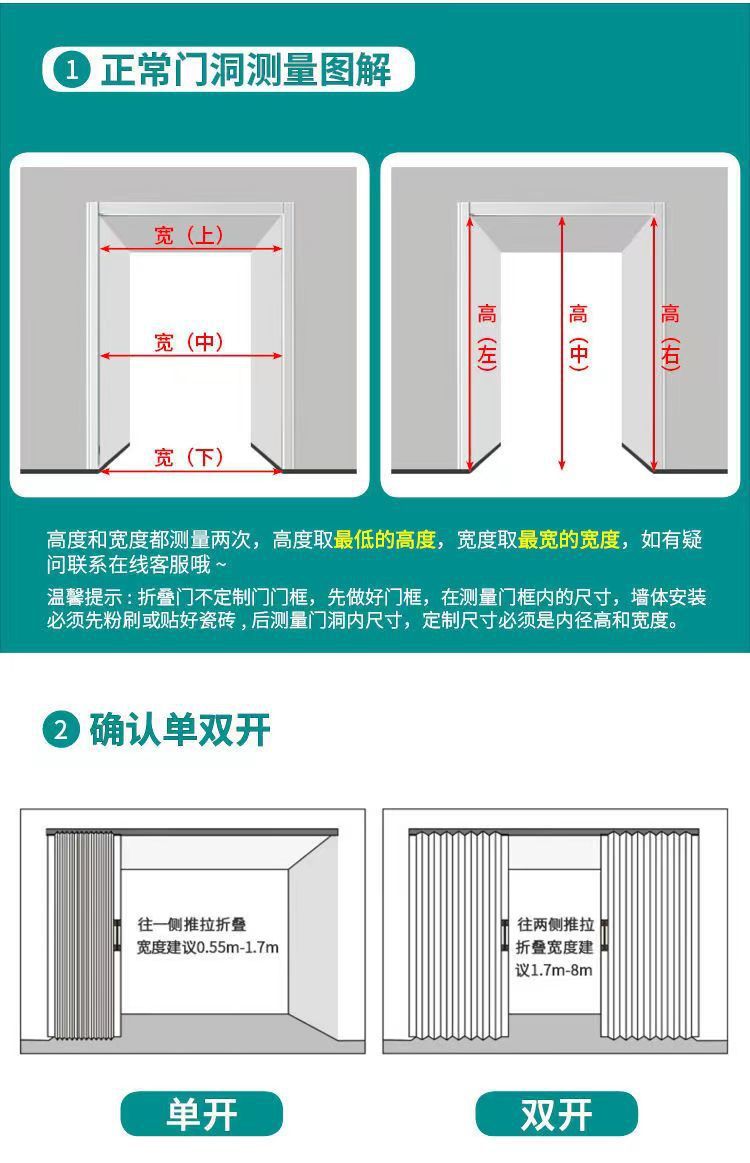 1 正常门洞测量图解

宽（上）
宽（中）
宽（下）

高（左）
高（中）
高（右）

高度和宽度都测量两次，高度取最低的高度，宽度取最宽的宽度，如有疑问联系在线客服哦~

温馨提示：折叠门不定制门门框，先做好门框，在测量门框内的尺寸，墙体安装必须先粉刷或贴好瓷砖，后测量门洞内尺寸，定制尺寸必须是内径高和宽度。

2 确认单双开

往一侧推拉折叠宽度建议0.55m-1.7m

往两侧推拉折叠宽度建议1.7m-8m

单开

双开