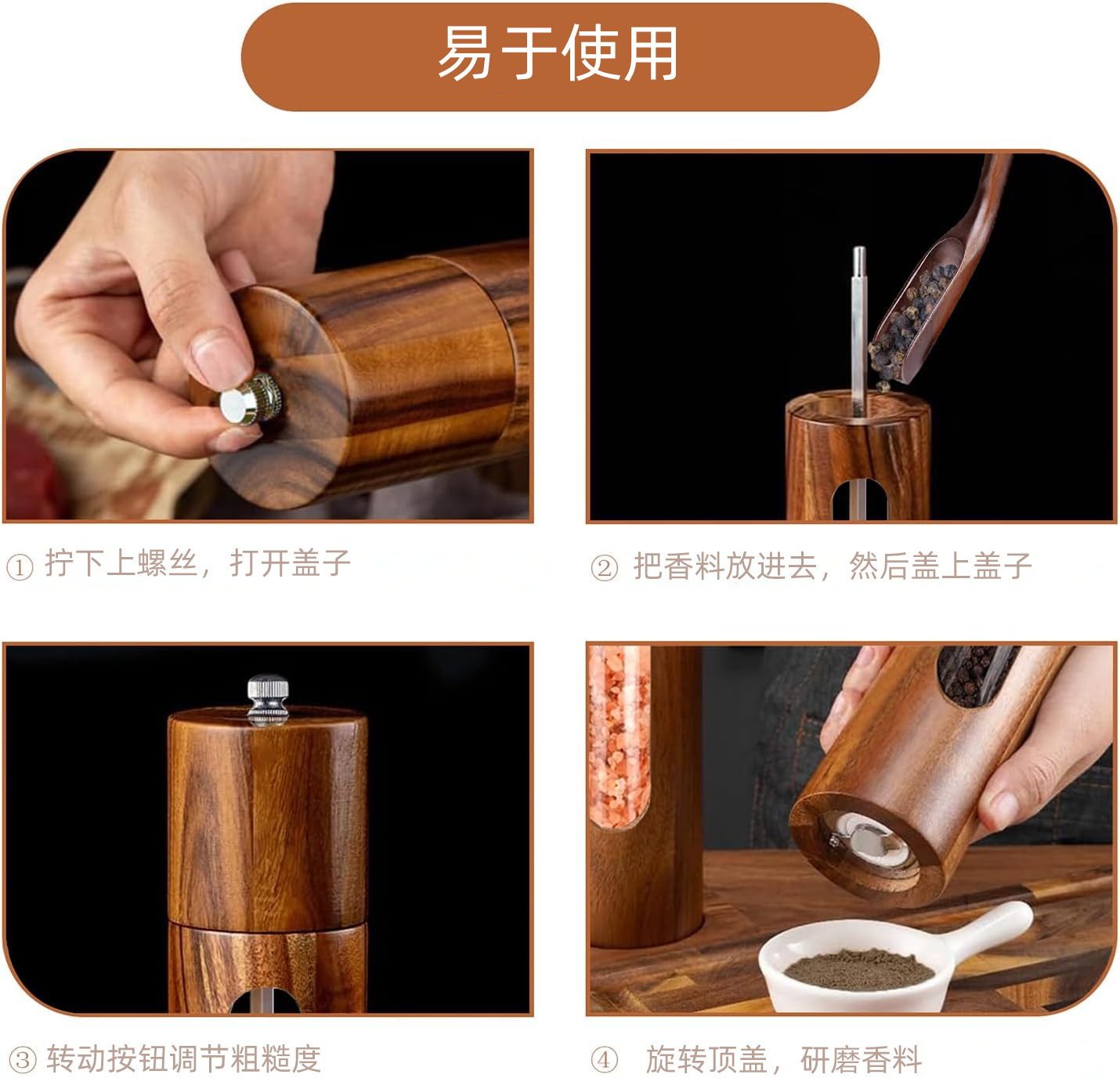 易于使用

① 拧下上螺丝，打开盖子

② 把香料放进去，然后盖上盖子

③ 转动按钮调节粗糙度

④ 旋转顶盖，研磨香料