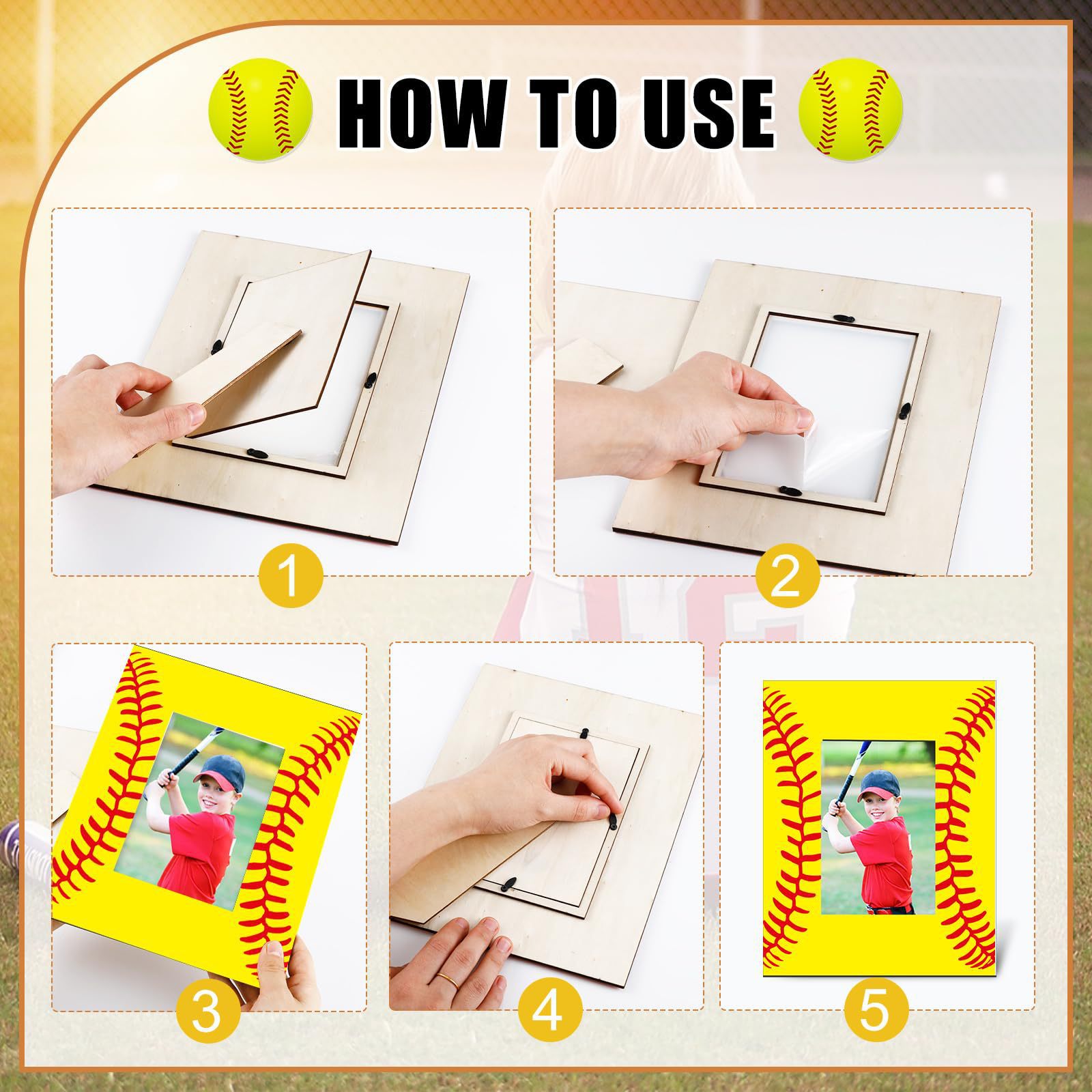 HOW TO USE

1

2

3

4

5