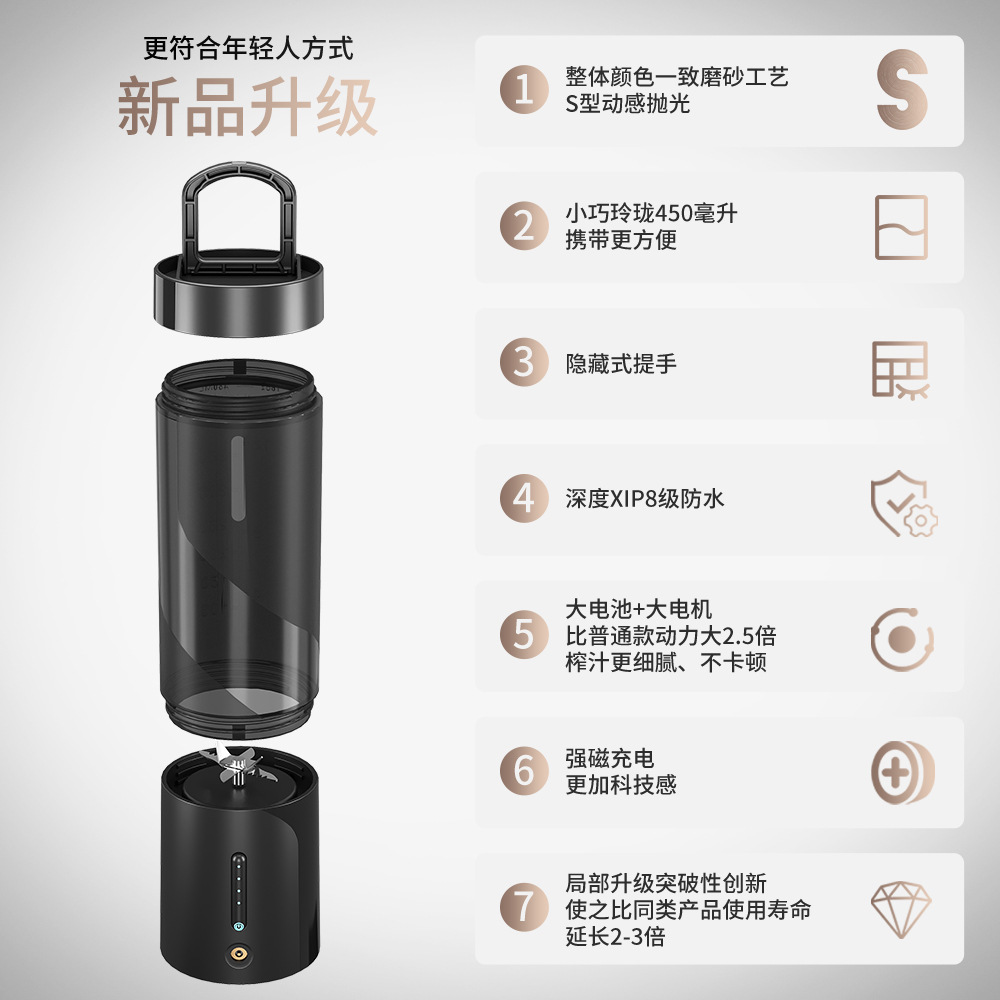 更符合年轻人方式

新品升级

1 整体颜色一致磨砂工艺
S型动感抛光

S

2 小巧玲珑450毫升
携带更方便

3 隐藏式提手

4 深度XIP8级防水

5 大电池+大电机
比普通款动力大2.5倍
榨汁更细腻、不卡顿

6 强磁充电
更加科技感

7 局部升级突破性创新
使之比同类产品使用寿命
延长2-3倍