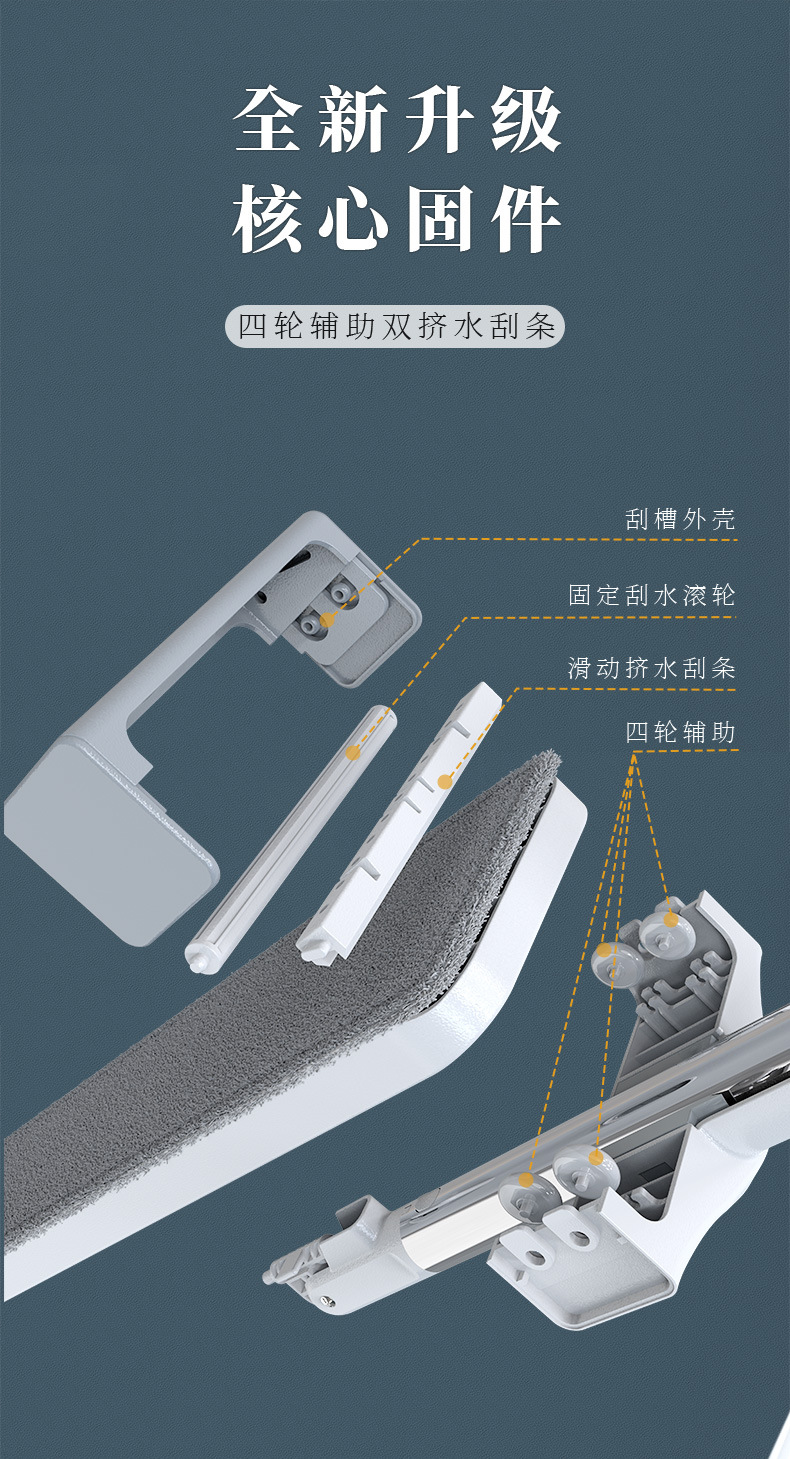 全新升级
核心固件

四轮辅助双挤水刮条

刮槽外壳

固定刮水滚轮

滑动挤水刮条

四轮辅助