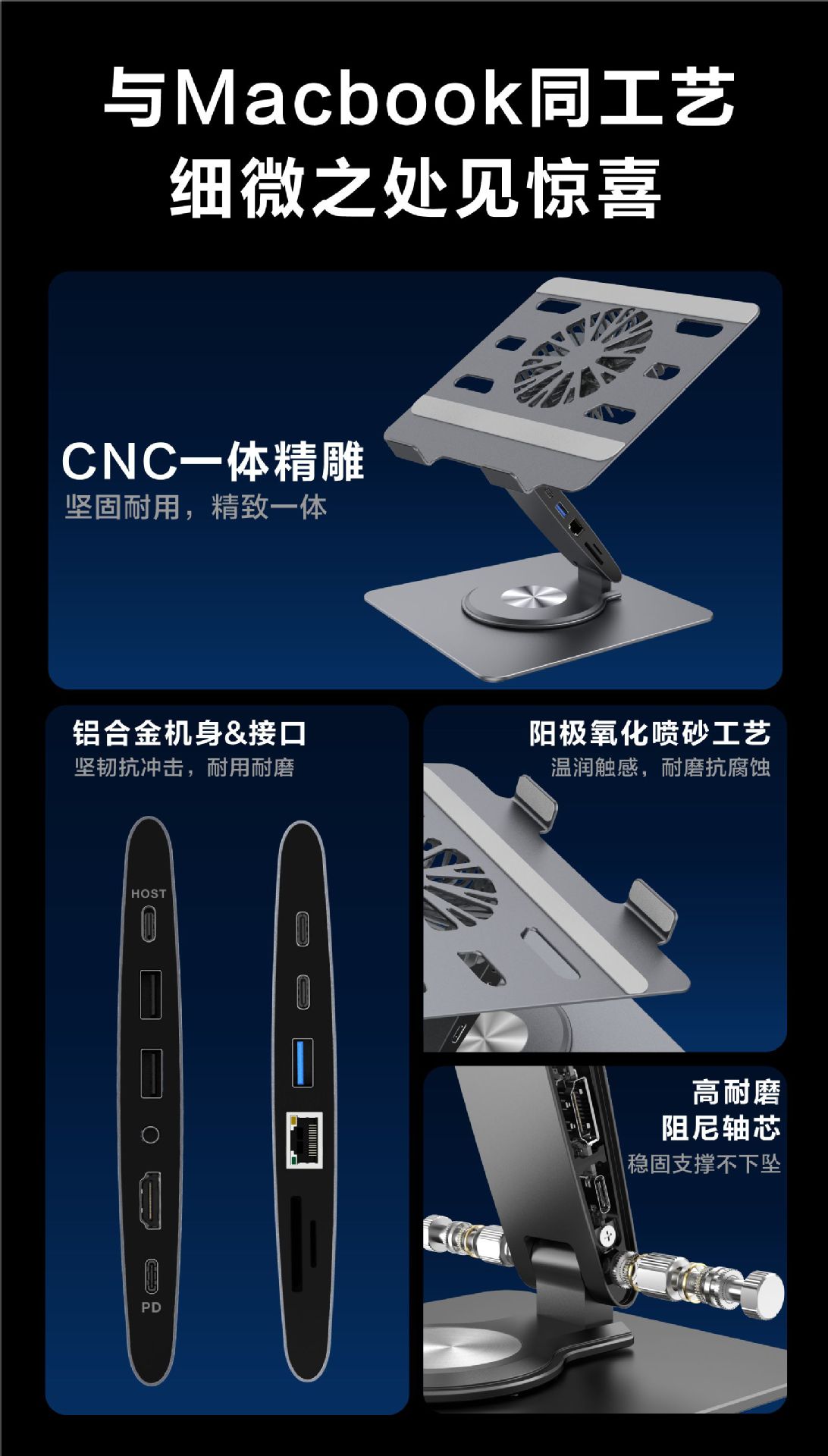 与Macbook同工艺
细微之处见惊喜

CNC一体精雕
坚固耐用，精致一体

铝合金机身&接口
坚韧抗冲击，耐用耐磨

HOST

PD

阳极氧化喷砂工艺
温润触感，耐磨抗腐蚀

高耐磨
阻尼轴芯
稳固支撑不下坠