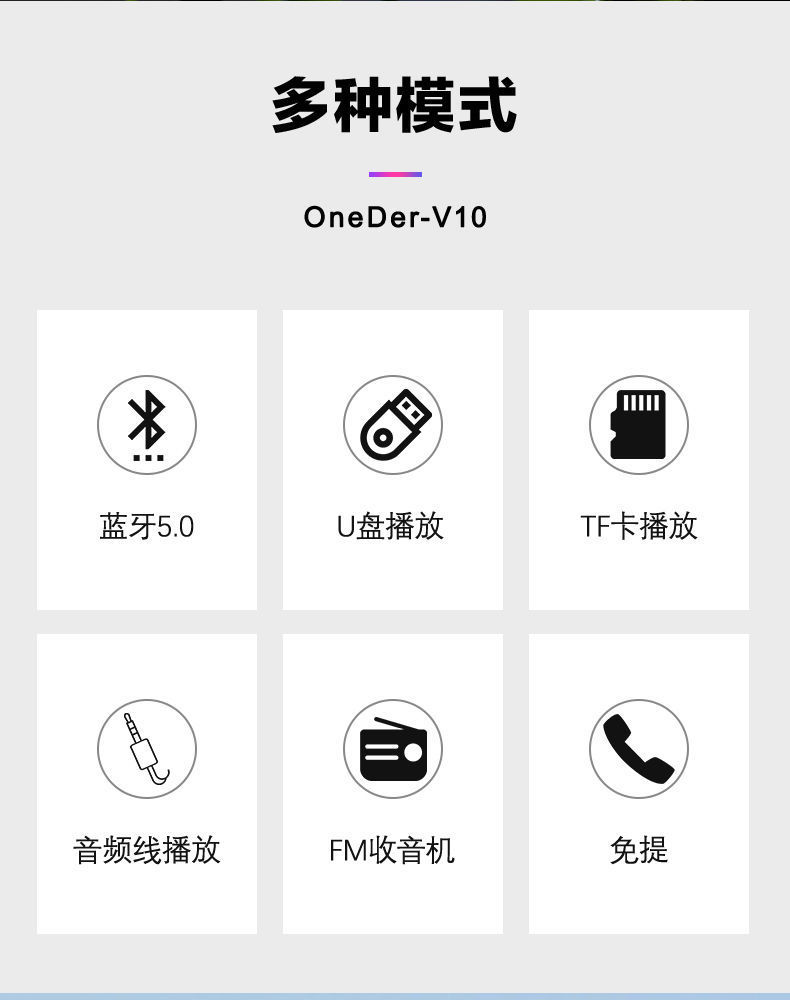 多种模式

OneDer-V10

蓝牙5.0

U盘播放

TF卡播放

音频线播放

FM收音机

免提