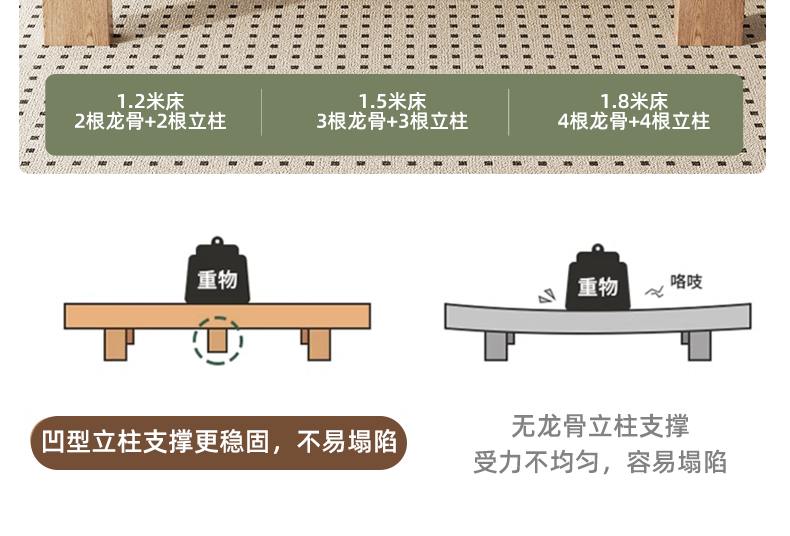 1.2米床
2根龙骨+2根立柱

1.5米床
3根龙骨+3根立柱

1.8米床
4根龙骨+4根立柱

重物

重物

咯吱

凹型立柱支撑更稳固，不易塌陷

无龙骨立柱支撑
受力不均匀，容易塌陷