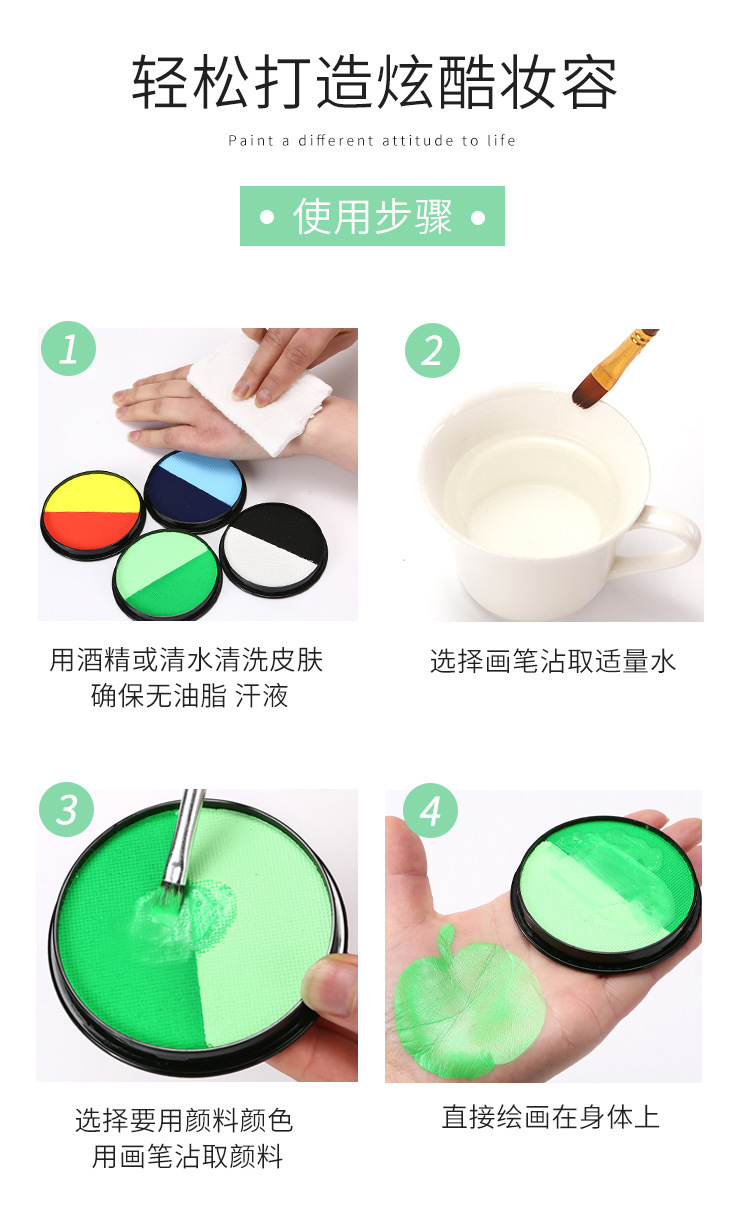 轻松打造炫酷妆容

Paint a different attitude to life

• 使用步骤 •

1

用酒精或清水清洗皮肤
确保无油脂 汗液

2

选择画笔沾取适量水

3

选择要用颜料颜色
用画笔沾取颜料

4

直接绘画在身体上