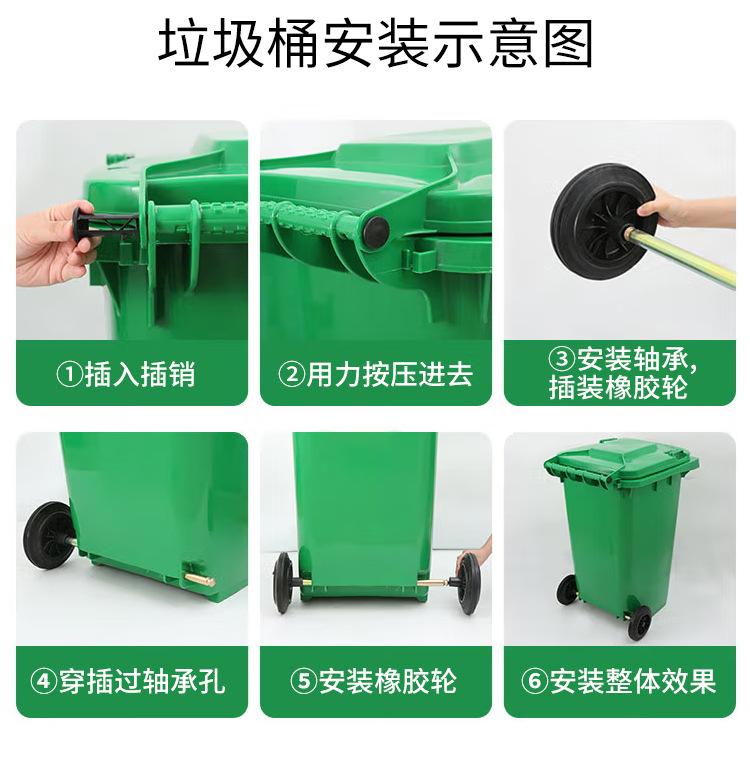 垃圾桶安装示意图

①插入插销

②用力按压进去

③安装轴承，插装橡胶轮

④穿插过轴承孔

⑤安装橡胶轮

⑥安装整体效果