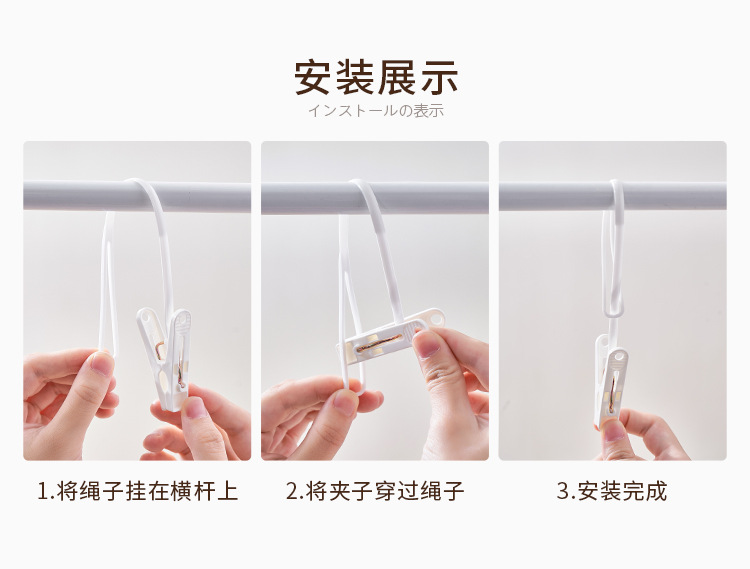 安装展示
インストールの表示

1.将绳子挂在横杆上

2.将夹子穿过绳子

3.安装完成