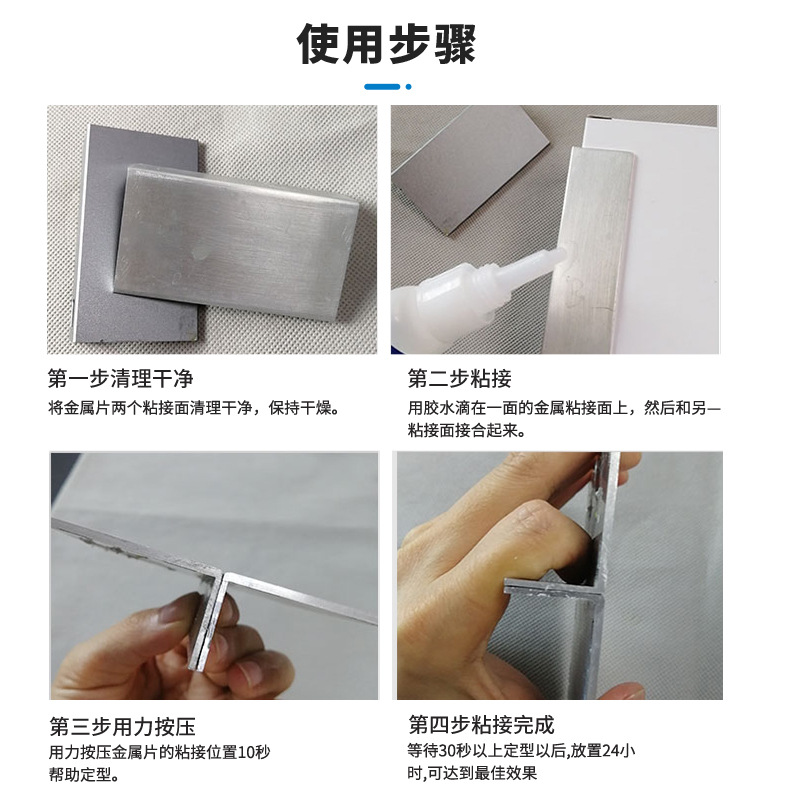 使用步骤

第一步清理干净
将金属片两个粘接面清理干净，保持干燥。

第二步粘接
用胶水滴在一面的金属粘接面上，然后和另一粘接面接合起来。

第三步用力按压
用力按压金属片的粘接位置10秒帮助定型。

第四步粘接完成
等待30秒以上定型以后,放置24小时,可达到最佳效果