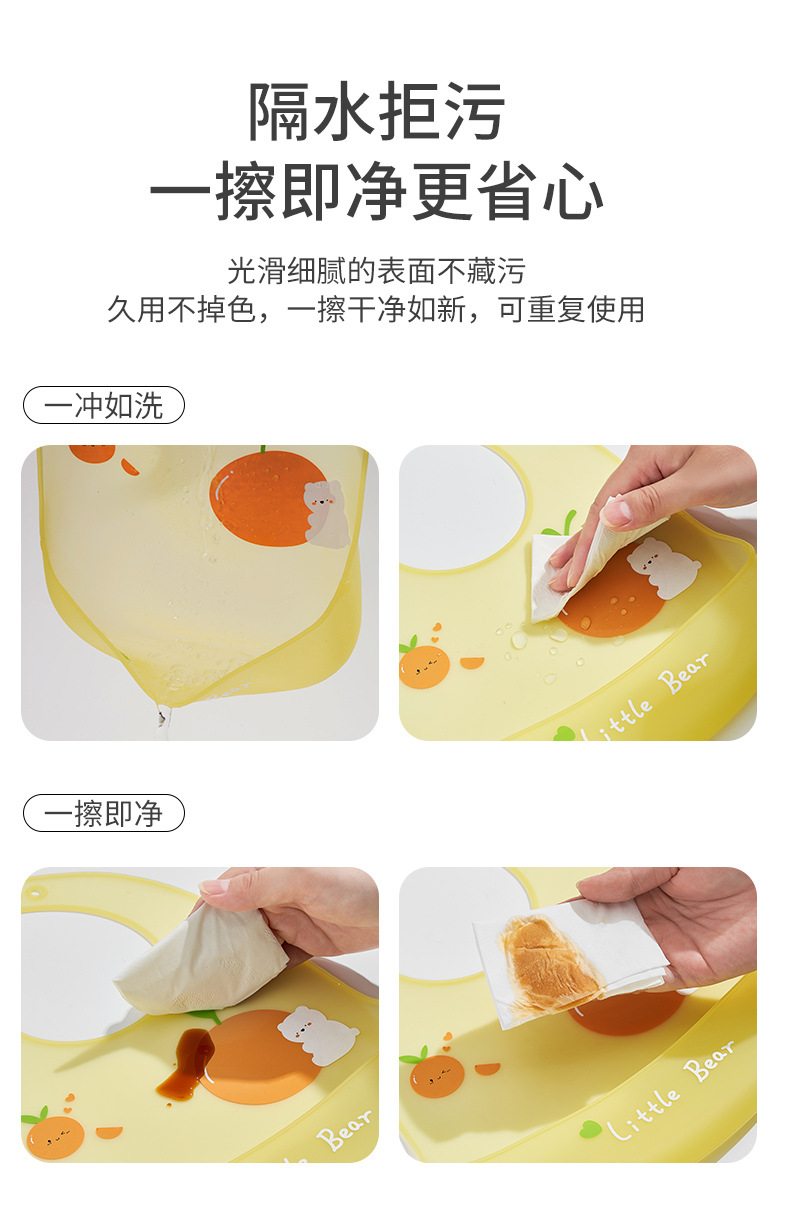 隔水拒污
一擦即净更省心

光滑细腻的表面不藏污
久用不掉色，一擦干净如新，可重复使用

一冲如洗

Little Bear

一擦即净

Bear

Little Bear