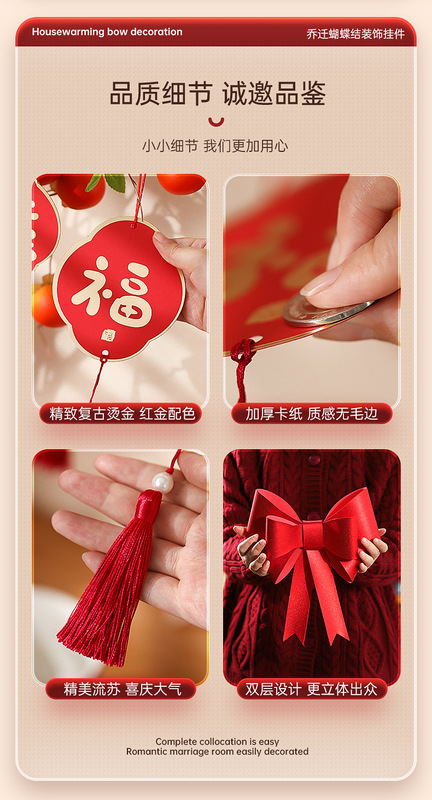 Housewarming bow decoration

乔迁蝴蝶结装饰挂件

品质细节 诚邀品鉴

小小细节 我们更加用心

福

精致复古烫金 红金配色

加厚卡纸 质感无毛边

精美流苏 喜庆大气

双层设计 更立体出众

Complete collocation is easy
Romantic marriage room easily decorated