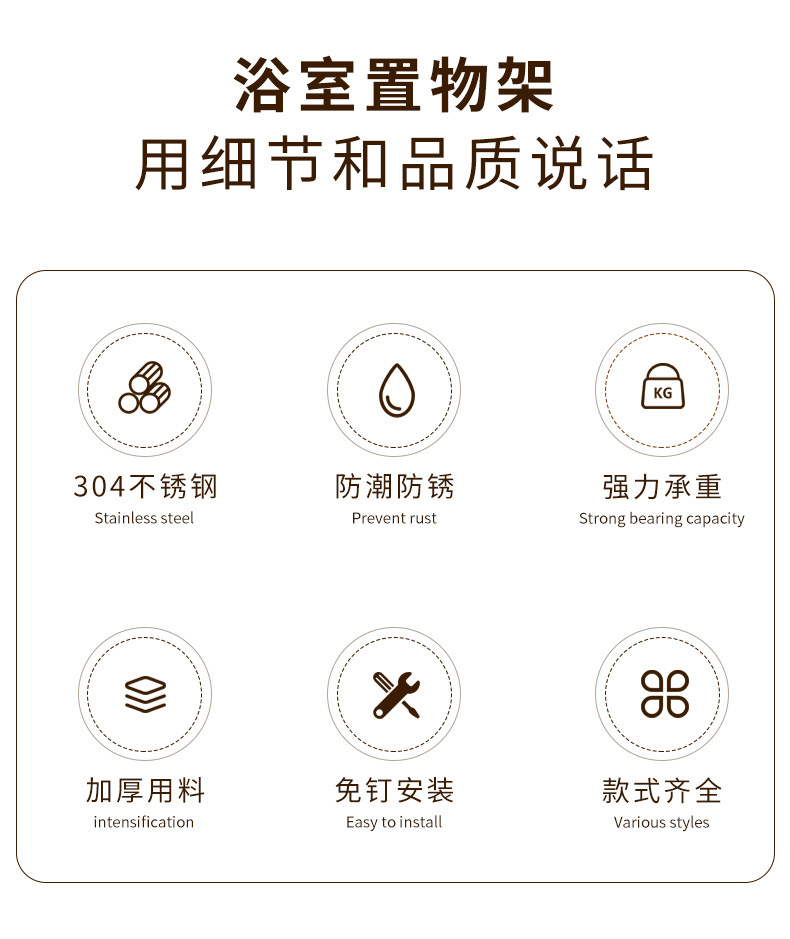 浴室置物架
用细节和品质说话

KG

304不锈钢
Stainless steel

防潮防锈
Prevent rust

强力承重
Strong bearing capacity

加厚用料
intensification

免钉安装
Easy to install

款式齐全
Various styles