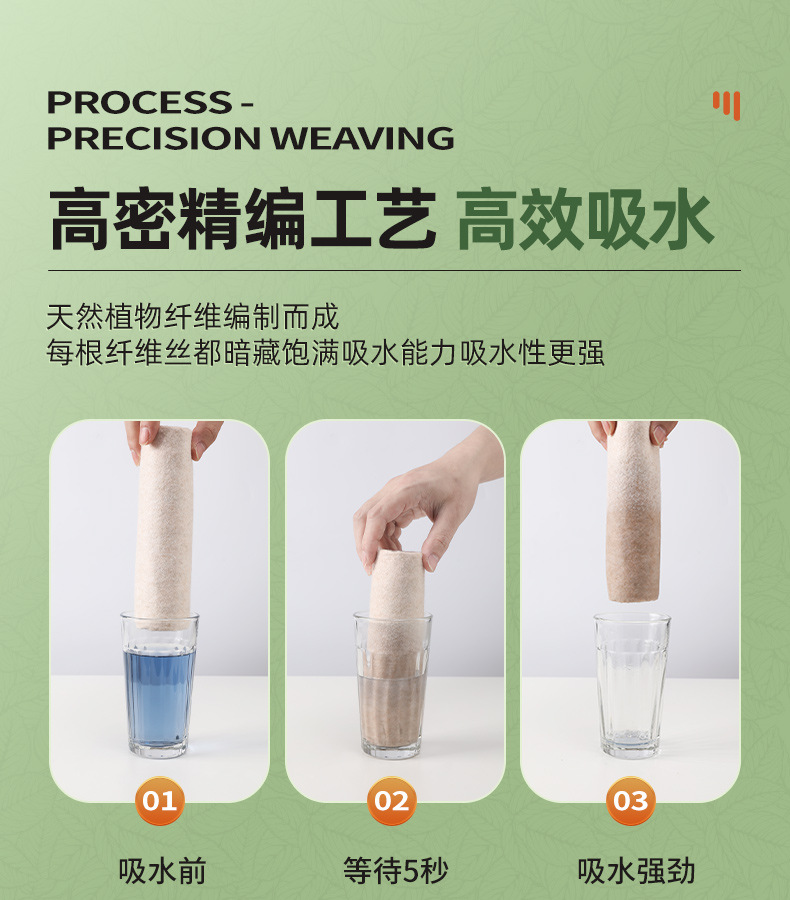 PROCESS -
PRECISION WEAVING

高密精编工艺 高效吸水

天然植物纤维编制而成
每根纤维丝都暗藏饱满吸水能力吸水性更强

01
吸水前

02
等待5秒

03
吸水强劲