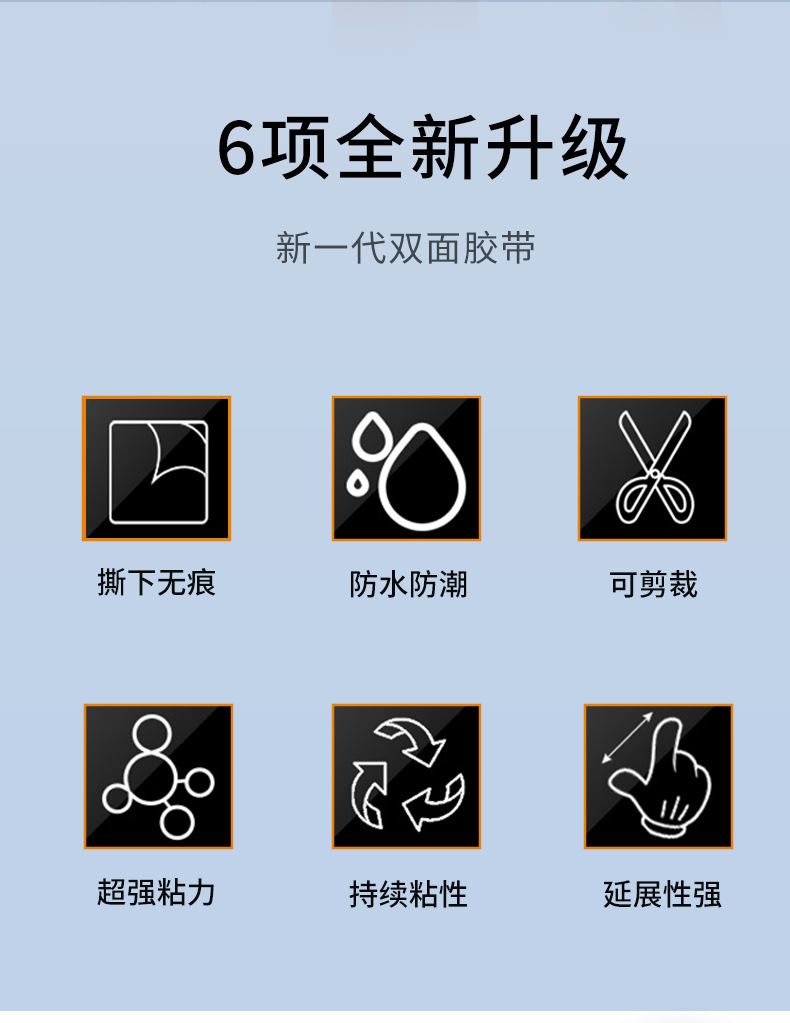 6项全新升级

新一代双面胶带

撕下无痕

防水防潮

可剪裁

超强粘力

持续粘性

延展性强