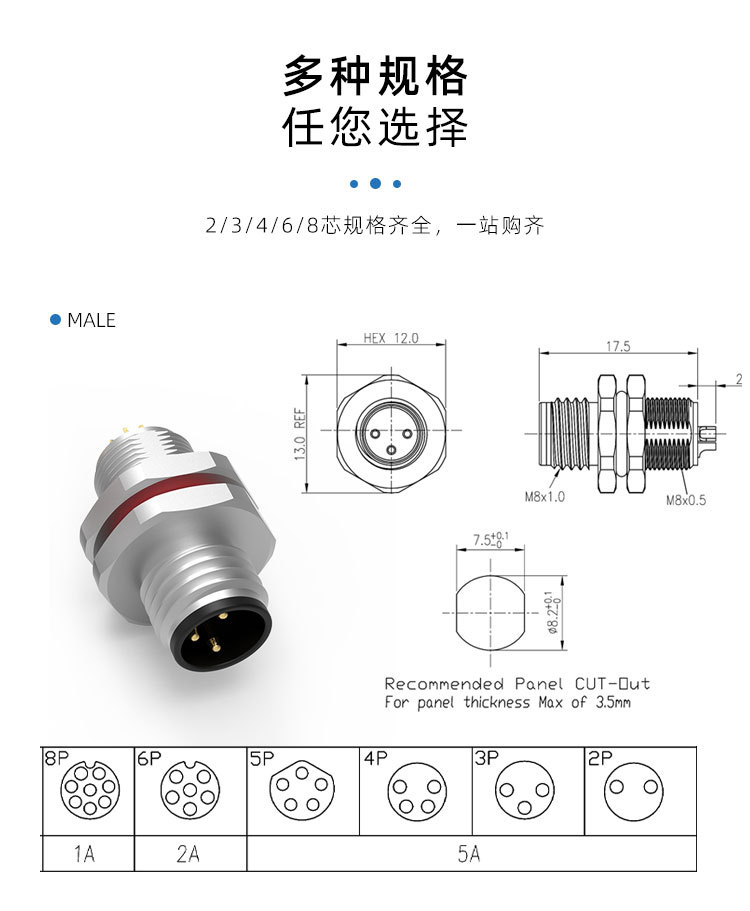 多种规格
任您选择

2/3/4/6/8芯规格齐全，一站购齐

MALE

HEX 12.0

13.0 REF

17.5

2

M8x1.0

M8x0.5

$7.5^{+0.1}_{-0}$

$\phi 8.2^{+0.1}_{-0}$

Recommended Panel CUT-Out
For panel thickness Max of 3.5mm

| 8P | 6P | 5P | 4P | 3P | 2P |
|---|---|---|---|---|---|
| 1A | 2A | 5A | | | |