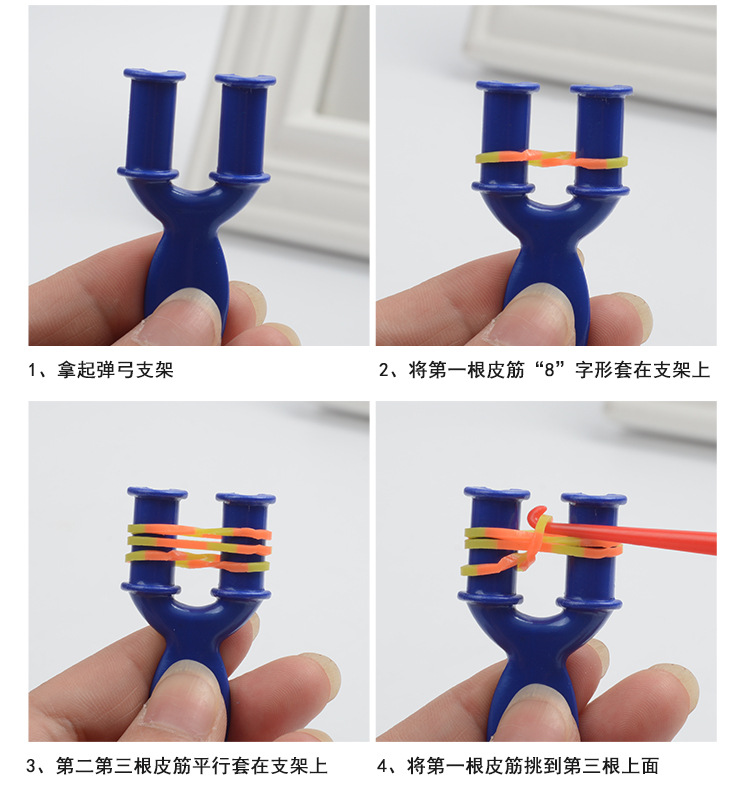 1、拿起弹弓支架

2、将第一根皮筋“8”字形套在支架上

3、第二第三根皮筋平行套在支架上

4、将第一根皮筋挑到第三根上面