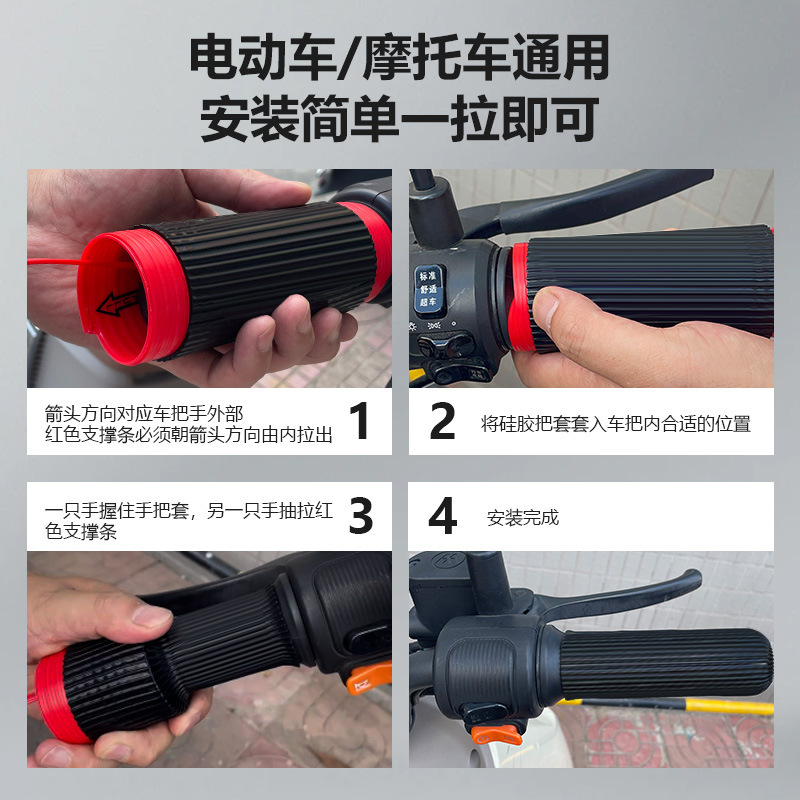 电动车/摩托车通用
安装简单一拉即可

标准
舒适
超车

箭头方向对应车把手外部
红色支撑条必须朝箭头方向由内拉出

1

2

将硅胶把套套入车把内合适的位置

一只手握住手把套，另一只手抽拉红色支撑条

3

4

安装完成