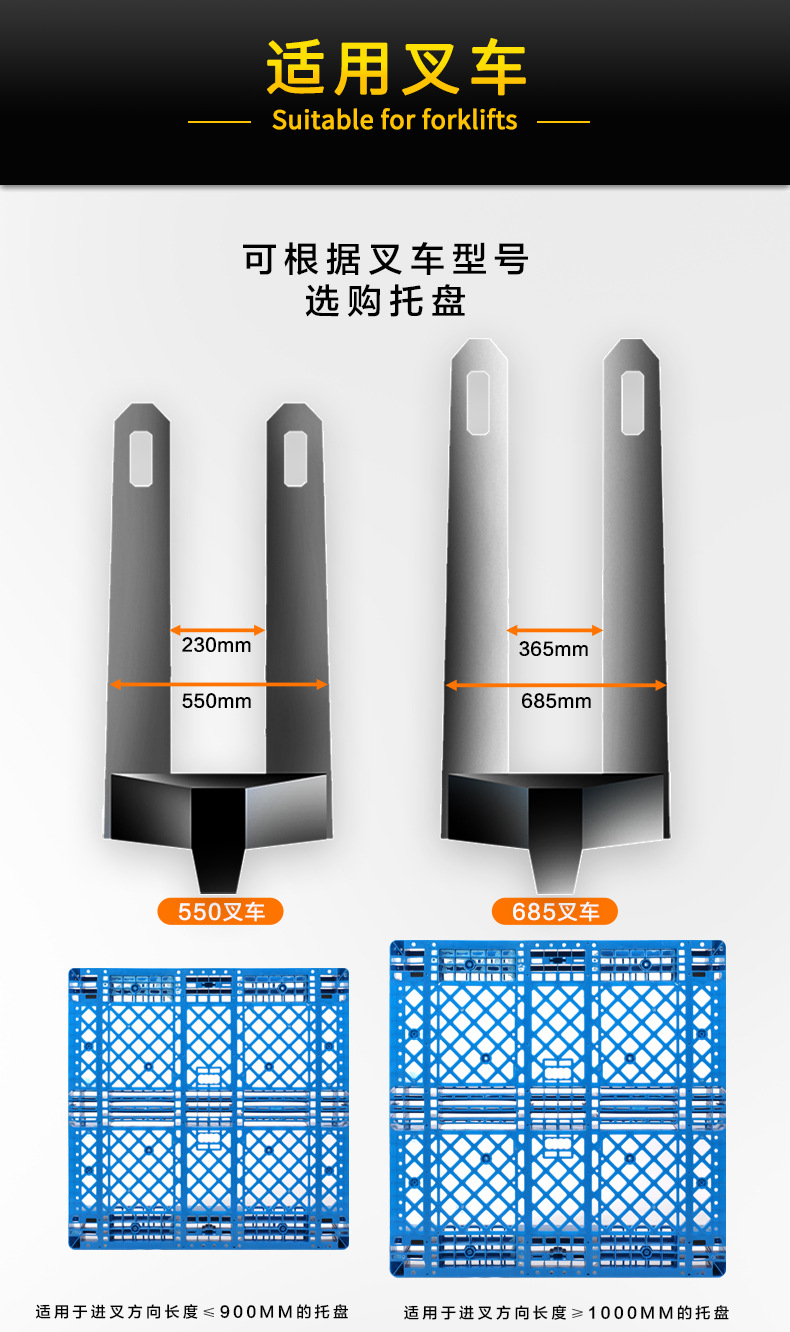 适用叉车
Suitable for forklifts

可根据叉车型号
选购托盘

230mm
550mm

365mm
685mm

550叉车

685叉车

适用于进叉方向长度≤900MM的托盘

适用于进叉方向长度≥1000MM的托盘