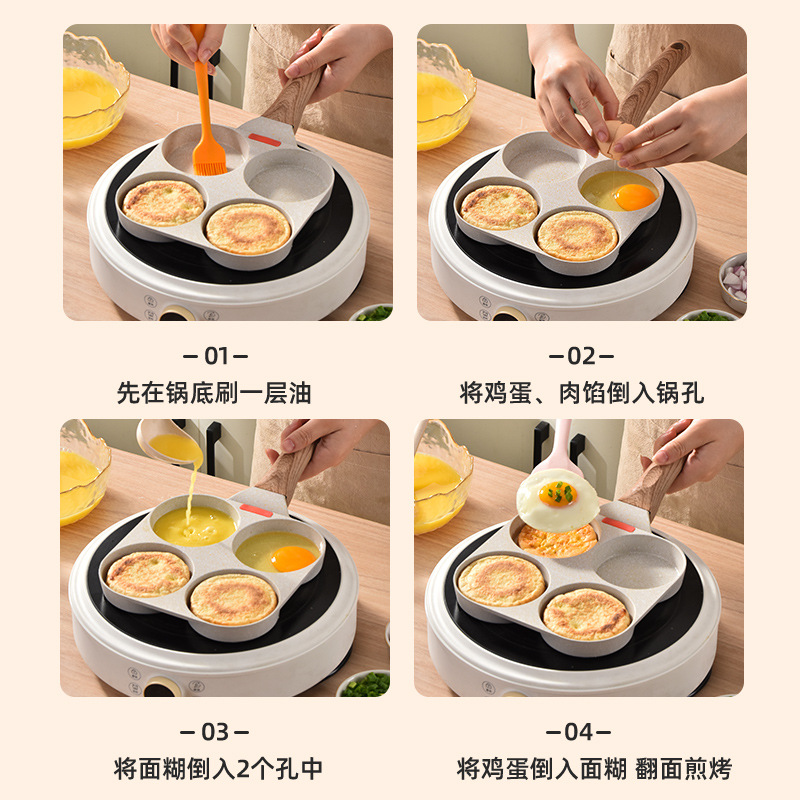 – 01 –
先在锅底刷一层油

– 02 –
将鸡蛋、肉馅倒入锅孔

– 03 –
将面糊倒入2个孔中

– 04 –
将鸡蛋倒入面糊 翻面煎烤