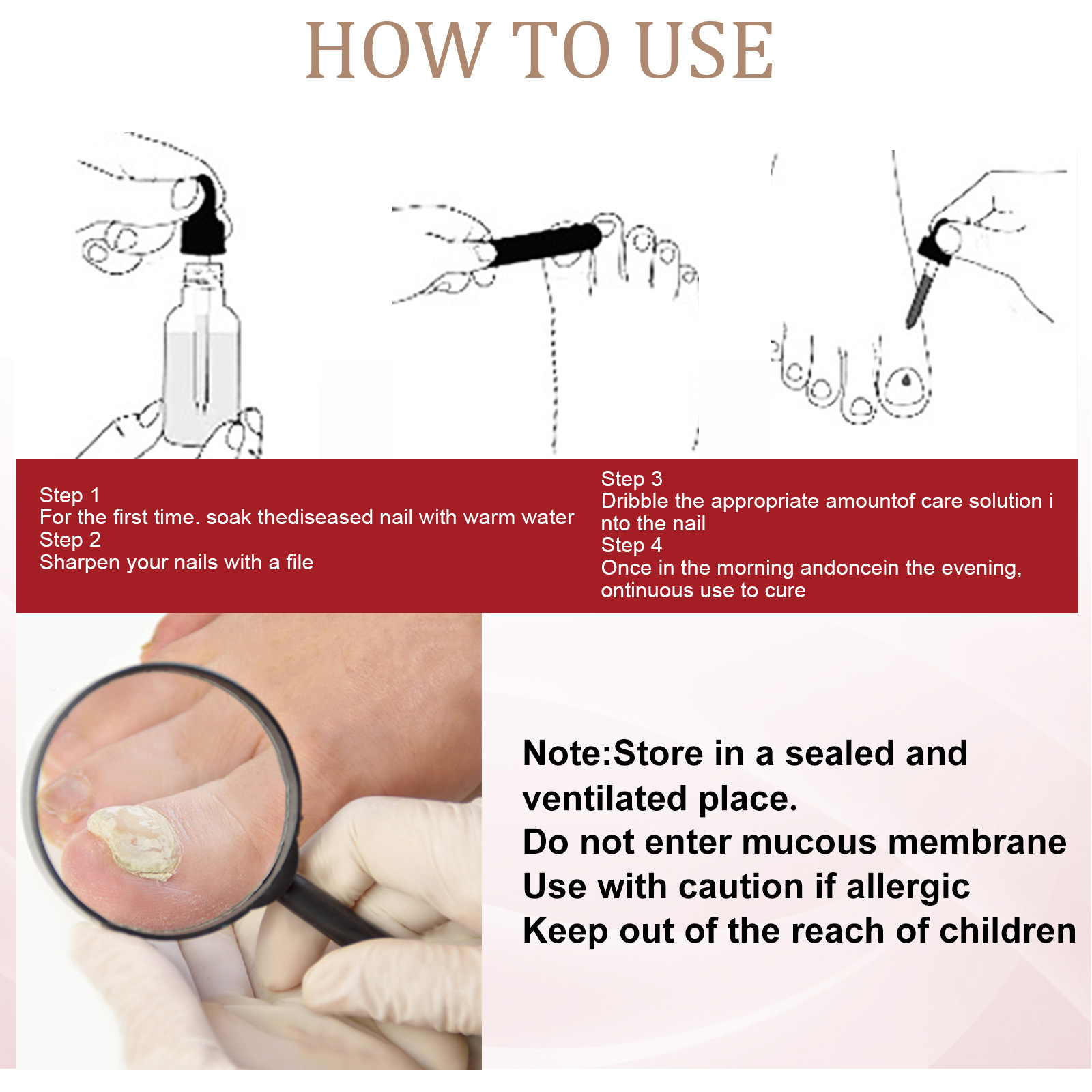 HOW TO USE

Step 1
For the first time. soak thediseased nail with warm water
Step 2
Sharpen your nails with a file

Step 3
Dribble the appropriate amountof care solution i nto the nail
Step 4
Once in the morning andoncein the evening, ontinuous use to cure

Note:Store in a sealed and ventilated place.
Do not enter mucous membrane
Use with caution if allergic
Keep out of the reach of children