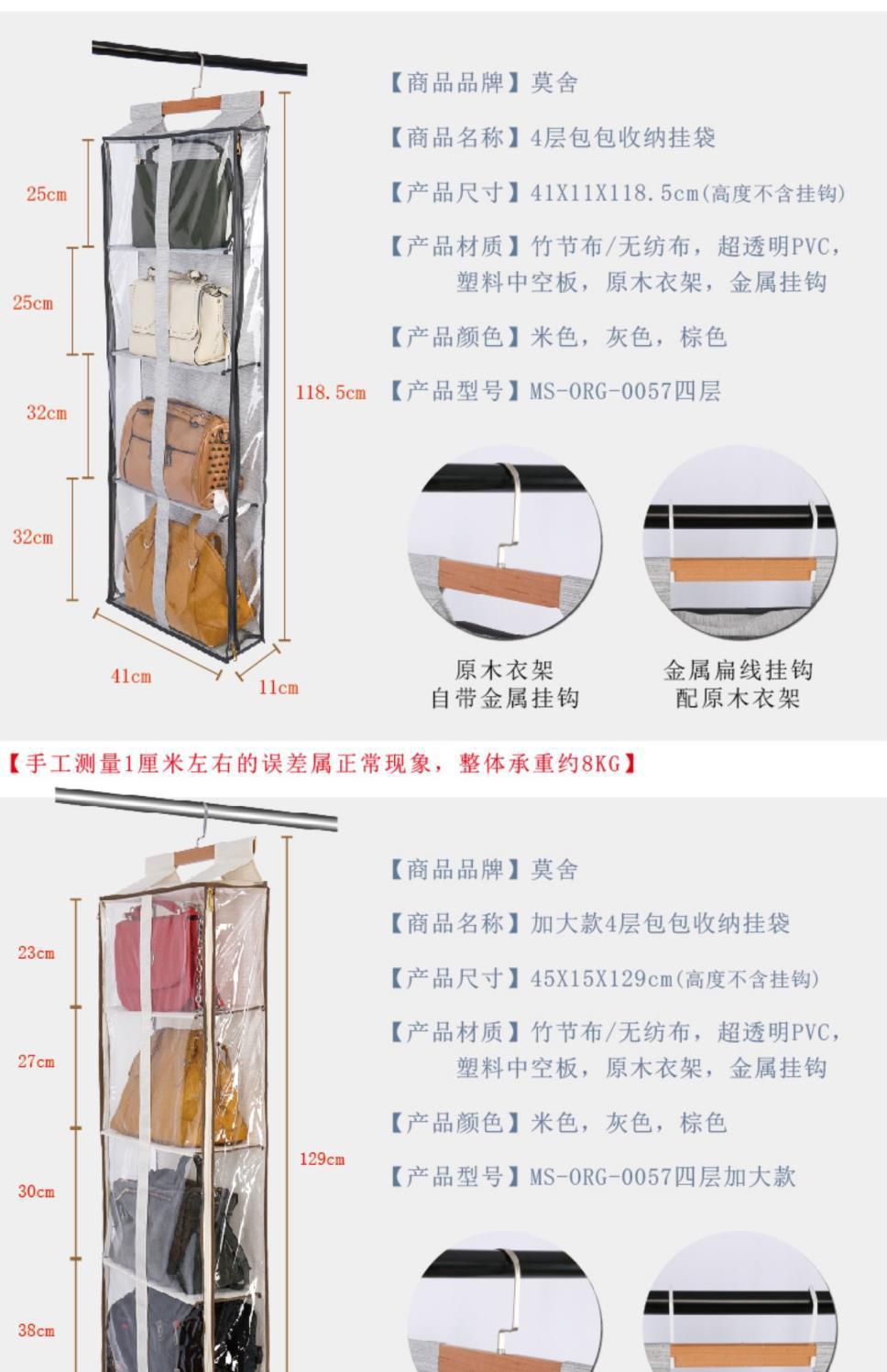 25cm

25cm

32cm

32cm

118.5cm

41cm

11cm

【商品品牌】莫舍

【商品名称】4层包包收纳挂袋

【产品尺寸】41X11X118.5cm(高度不含挂钩)

【产品材质】竹节布/无纺布，超透明PVC，塑料中空板，原木衣架，金属挂钩

【产品颜色】米色，灰色，棕色

【产品型号】MS-ORG-0057四层

原木衣架
自带金属挂钩

金属扁线挂钩
配原木衣架

【手工测量1厘米左右的误差属正常现象，整体承重约8KG】

23cm

27cm

30cm

38cm

129cm

【商品品牌】莫舍

【商品名称】加大款4层包包收纳挂袋

【产品尺寸】45X15X129cm(高度不含挂钩)

【产品材质】竹节布/无纺布，超透明PVC，塑料中空板，原木衣架，金属挂钩

【产品颜色】米色，灰色，棕色

【产品型号】MS-ORG-0057四层加大款