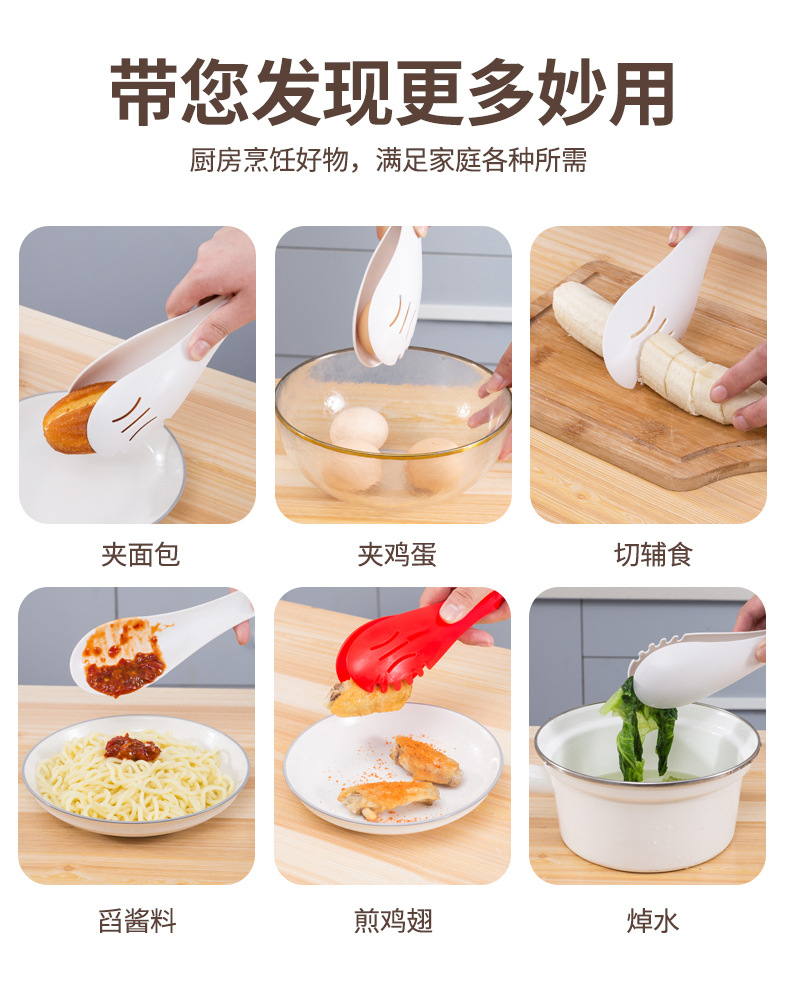 带您发现更多妙用

厨房烹饪好物，满足家庭各种所需

夹面包

夹鸡蛋

切辅食

舀酱料

煎鸡翅

焯水