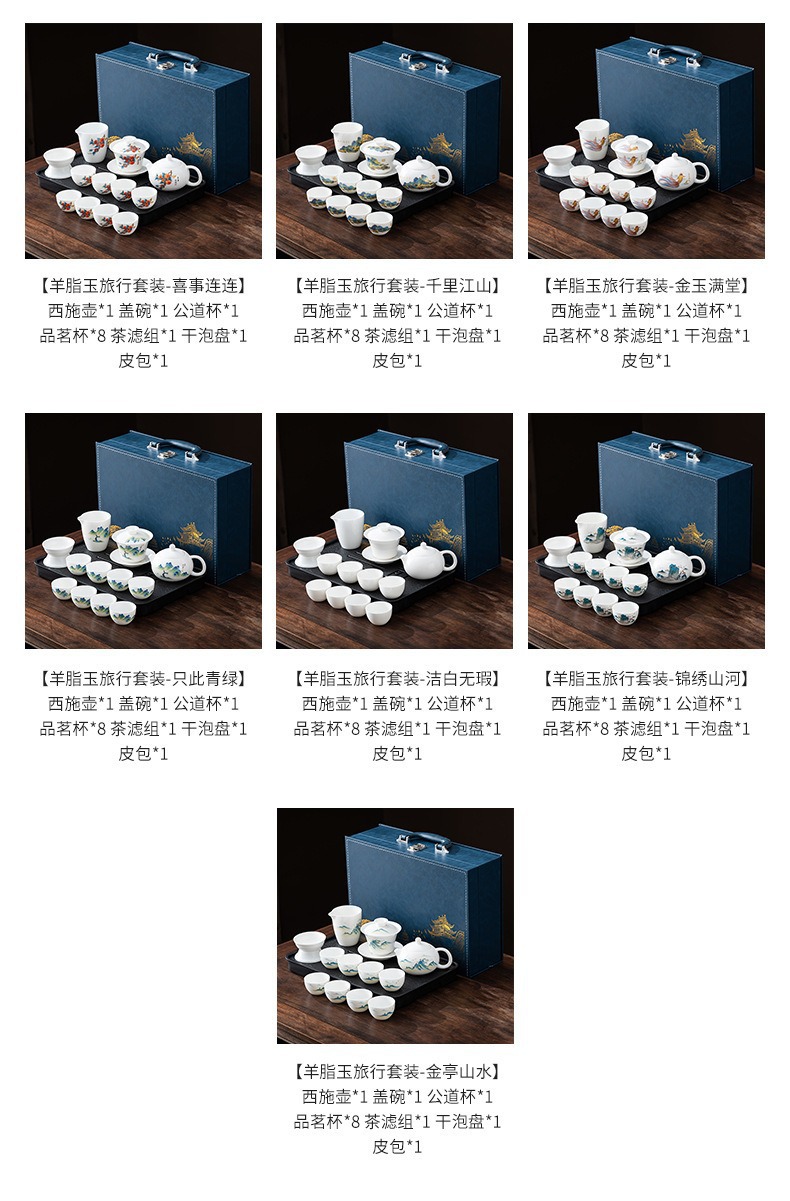 【羊脂玉旅行套装-喜事连连】
西施壶*1 盖碗*1 公道杯*1
品茗杯*8 茶滤组*1 干泡盘*1
皮包*1

【羊脂玉旅行套装-千里江山】
西施壶*1 盖碗*1 公道杯*1
品茗杯*8 茶滤组*1 干泡盘*1
皮包*1

【羊脂玉旅行套装-金玉满堂】
西施壶*1 盖碗*1 公道杯*1
品茗杯*8 茶滤组*1 干泡盘*1
皮包*1

【羊脂玉旅行套装-只此青绿】
西施壶*1 盖碗*1 公道杯*1
品茗杯*8 茶滤组*1 干泡盘*1
皮包*1

【羊脂玉旅行套装-洁白无瑕】
西施壶*1 盖碗*1 公道杯*1
品茗杯*8 茶滤组*1 干泡盘*1
皮包*1

【羊脂玉旅行套装-锦绣山河】
西施壶*1 盖碗*1 公道杯*1
品茗杯*8 茶滤组*1 干泡盘*1
皮包*1

【羊脂玉旅行套装-金亭山水】
西施壶*1 盖碗*1 公道杯*1
品茗杯*8 茶滤组*1 干泡盘*1
皮包*1