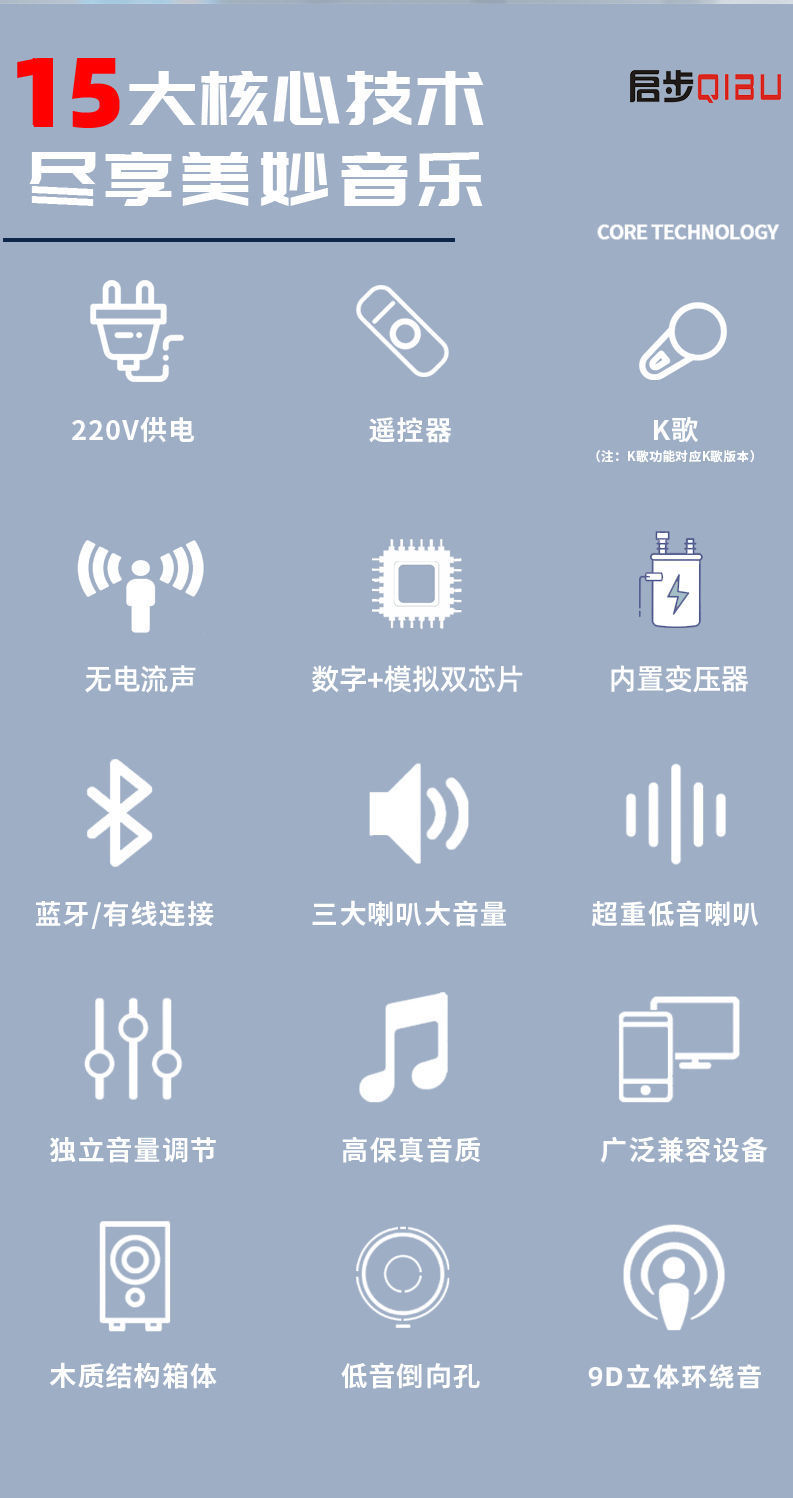 15大核心技术
尽享美妙音乐

启步QIBU

CORE TECHNOLOGY

220V供电

遥控器

K歌
（注：K歌功能对应K歌版本）

无电流声

数字+模拟双芯片

内置变压器

蓝牙/有线连接

三大喇叭大音量

超重低音喇叭

独立音量调节

高保真音质

广泛兼容设备

木质结构箱体

低音倒向孔

9D立体环绕音