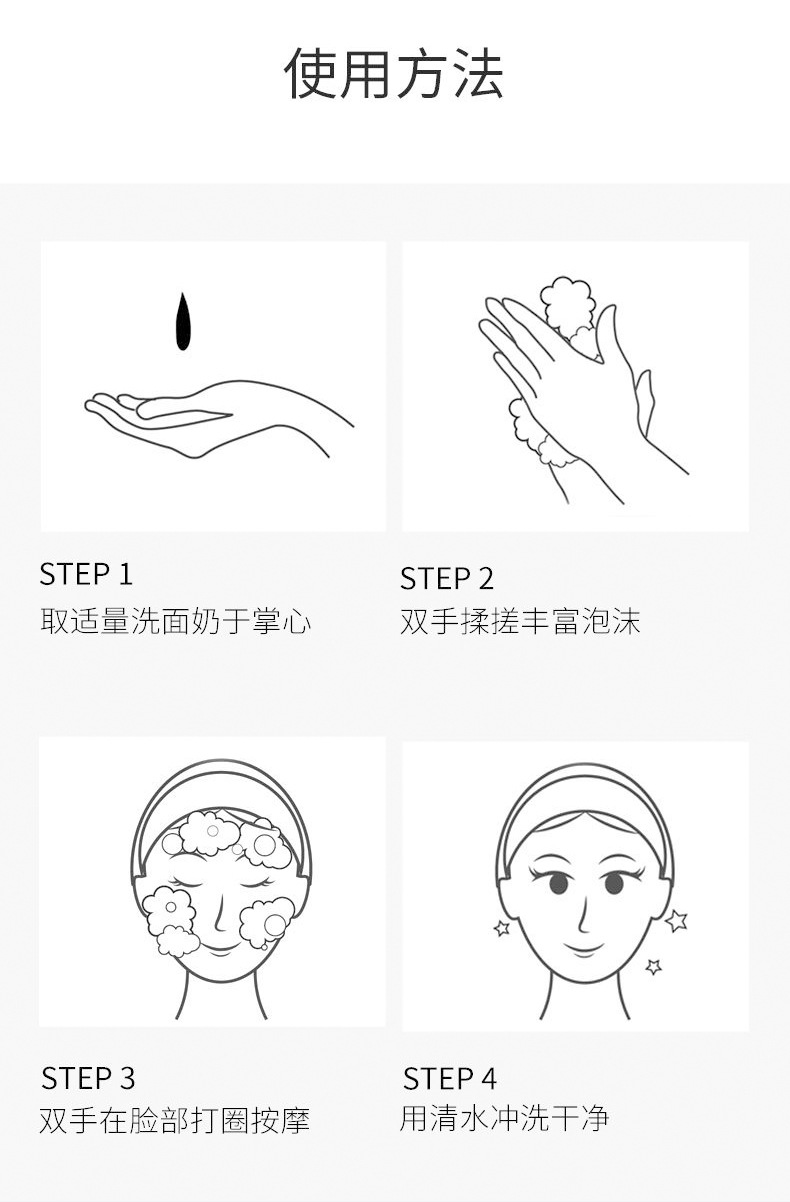 使用方法

STEP 1
取适量洗面奶于掌心

STEP 2
双手揉搓丰富泡沫

STEP 3
双手在脸部打圈按摩

STEP 4
用清水冲洗干净