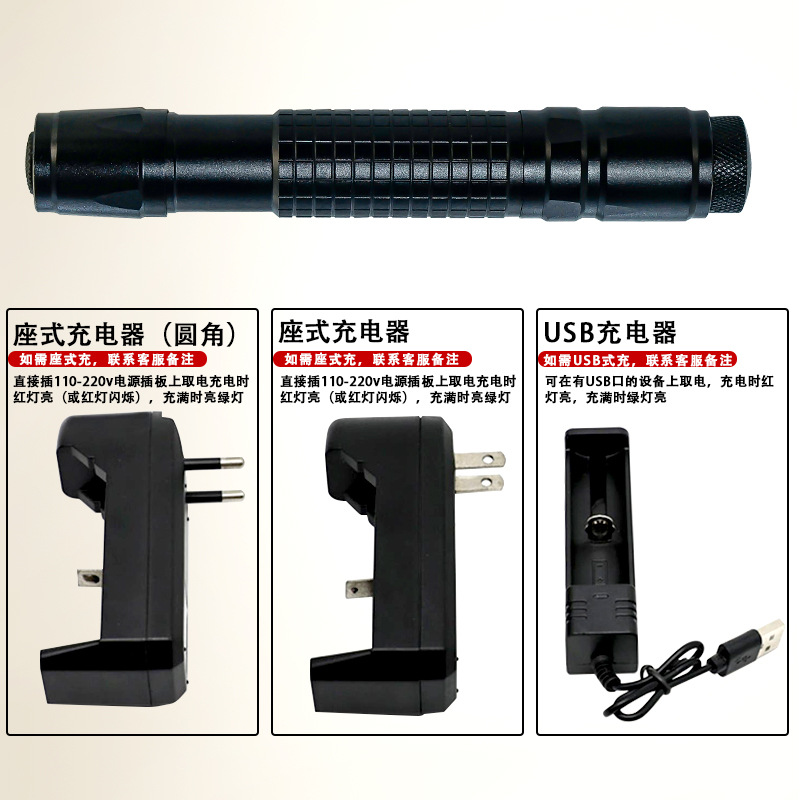 座式充电器（圆角）

如需座式充，联系客服备注

直接插110-220v电源插板上取电充电时红灯亮（或红灯闪烁），充满时亮绿灯

座式充电器

如需座式充，联系客服备注

直接插110-220v电源插板上取电充电时红灯亮（或红灯闪烁），充满时亮绿灯

USB充电器

如需USB式充，联系客服备注

可在有USB口的设备上取电，充电时红灯亮，充满时绿灯亮