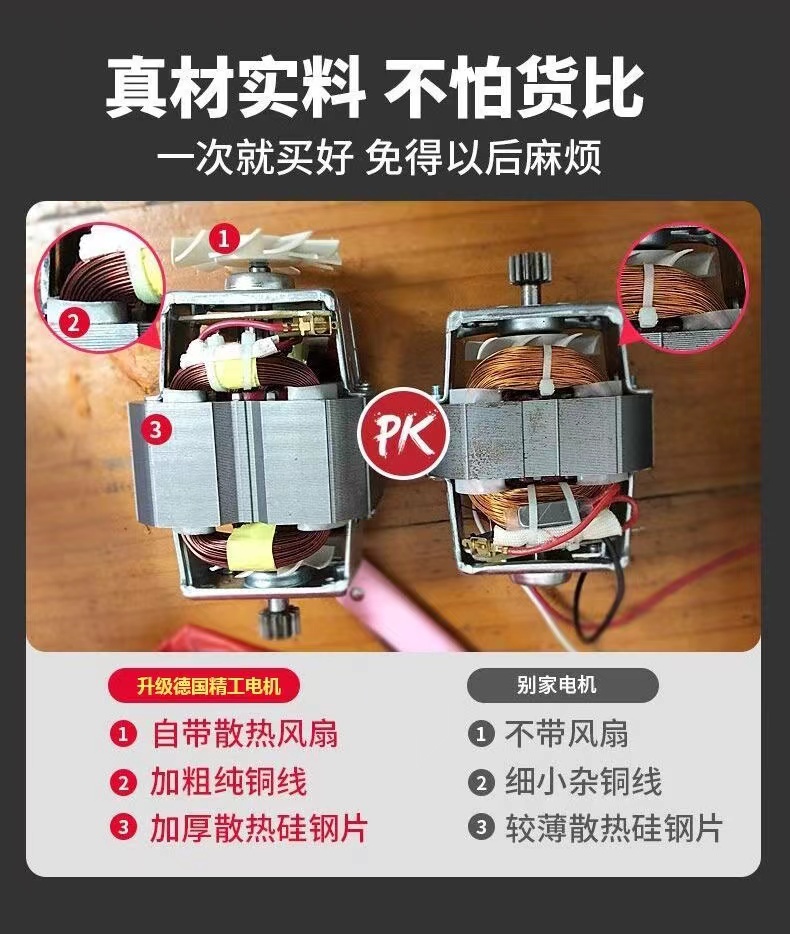 真材实料 不怕货比
一次就买好 免得以后麻烦

1
2
3
PK

升级德国精工电机
1 自带散热风扇
2 加粗纯铜线
3 加厚散热硅钢片

别家电机
1 不带风扇
2 细小杂铜线
3 较薄散热硅钢片