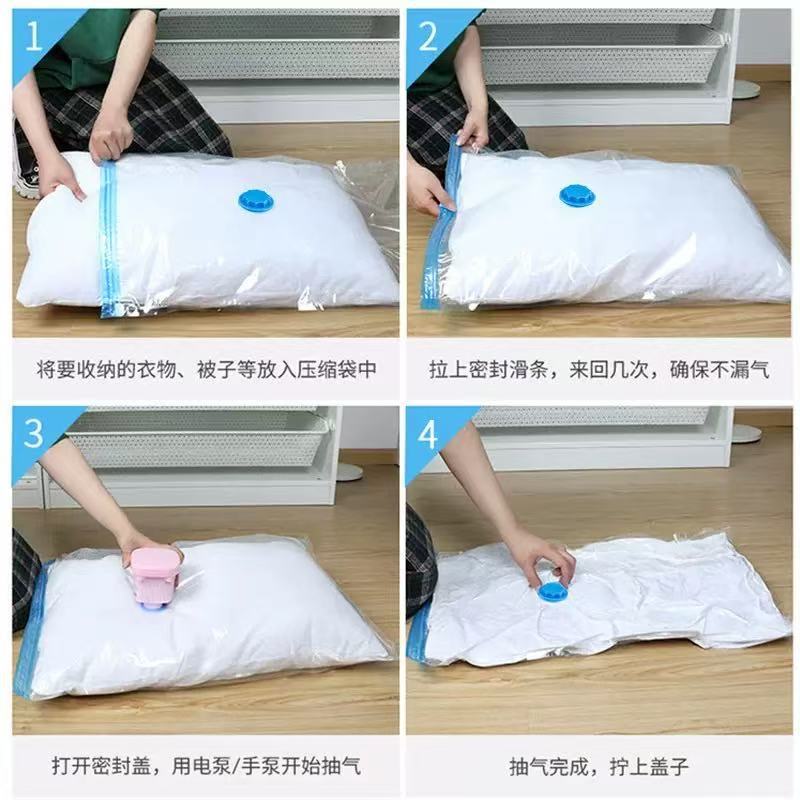 1

将要收纳的衣物、被子等放入压缩袋中

2

拉上密封滑条，来回几次，确保不漏气

3

打开密封盖，用电泵/手泵开始抽气

4

抽气完成，拧上盖子