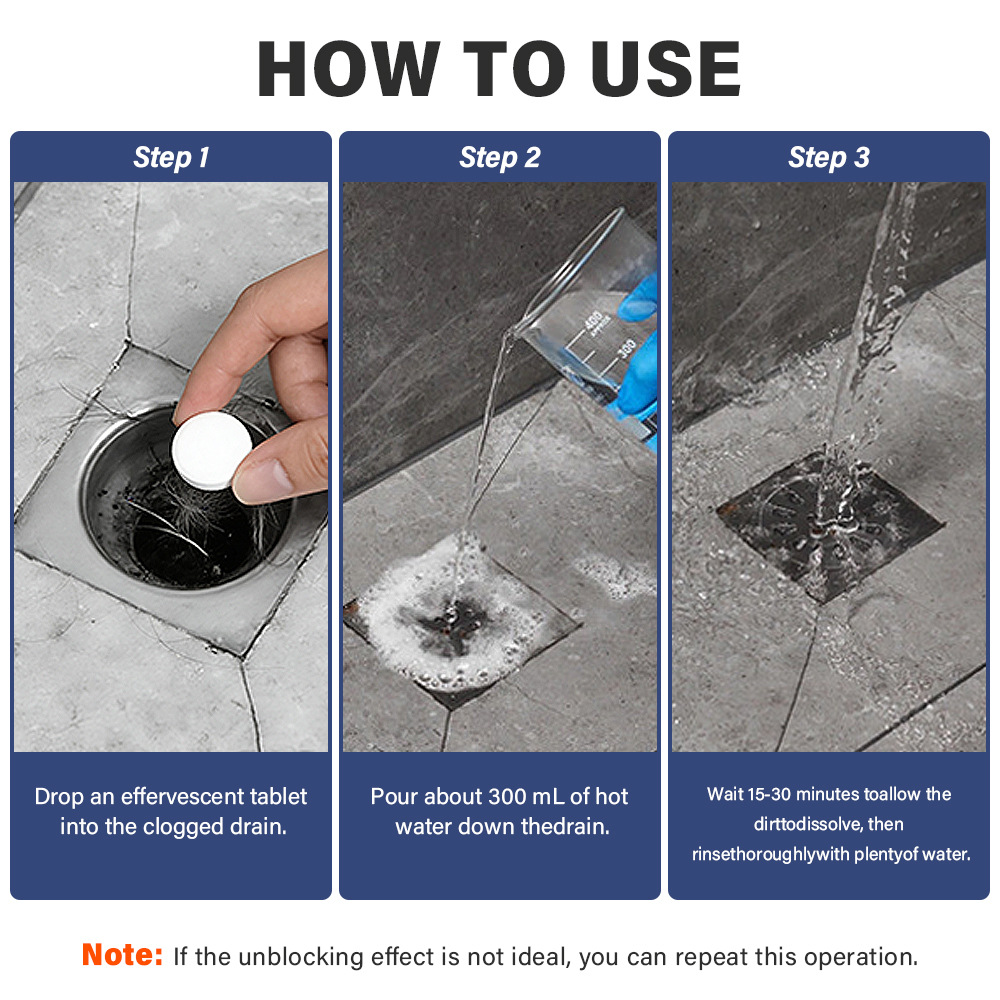 HOW TO USE

Step 1

Drop an effervescent tablet into the clogged drain.

Step 2

400
300

Pour about 300 mL of hot water down thedrain.

Step 3

Wait 15-30 minutes toallow the dirttodissolve, then rinsethoroughlywith plentyof water.

Note: If the unblocking effect is not ideal, you can repeat this operation.