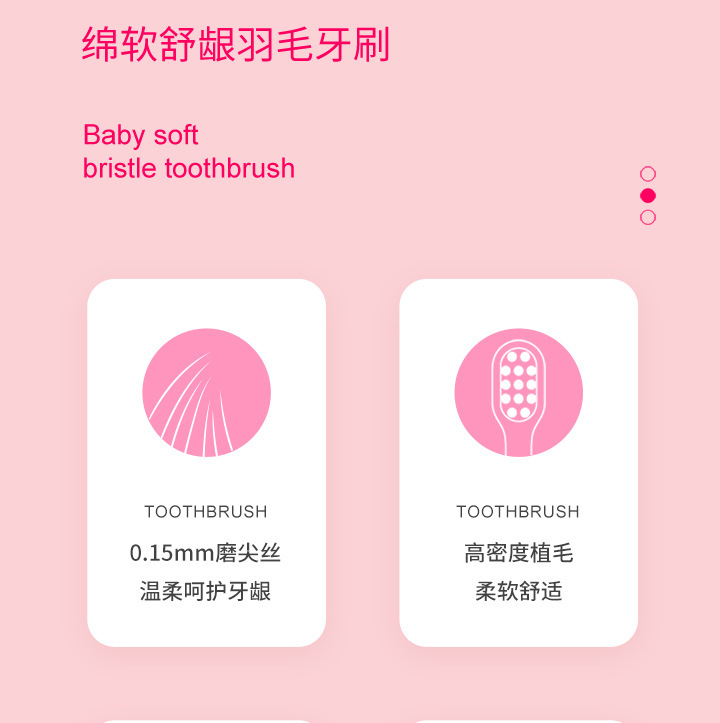 绵软舒龈羽毛牙刷

Baby soft
bristle toothbrush

TOOTHBRUSH

0.15mm磨尖丝

温柔呵护牙龈

TOOTHBRUSH

高密度植毛

柔软舒适