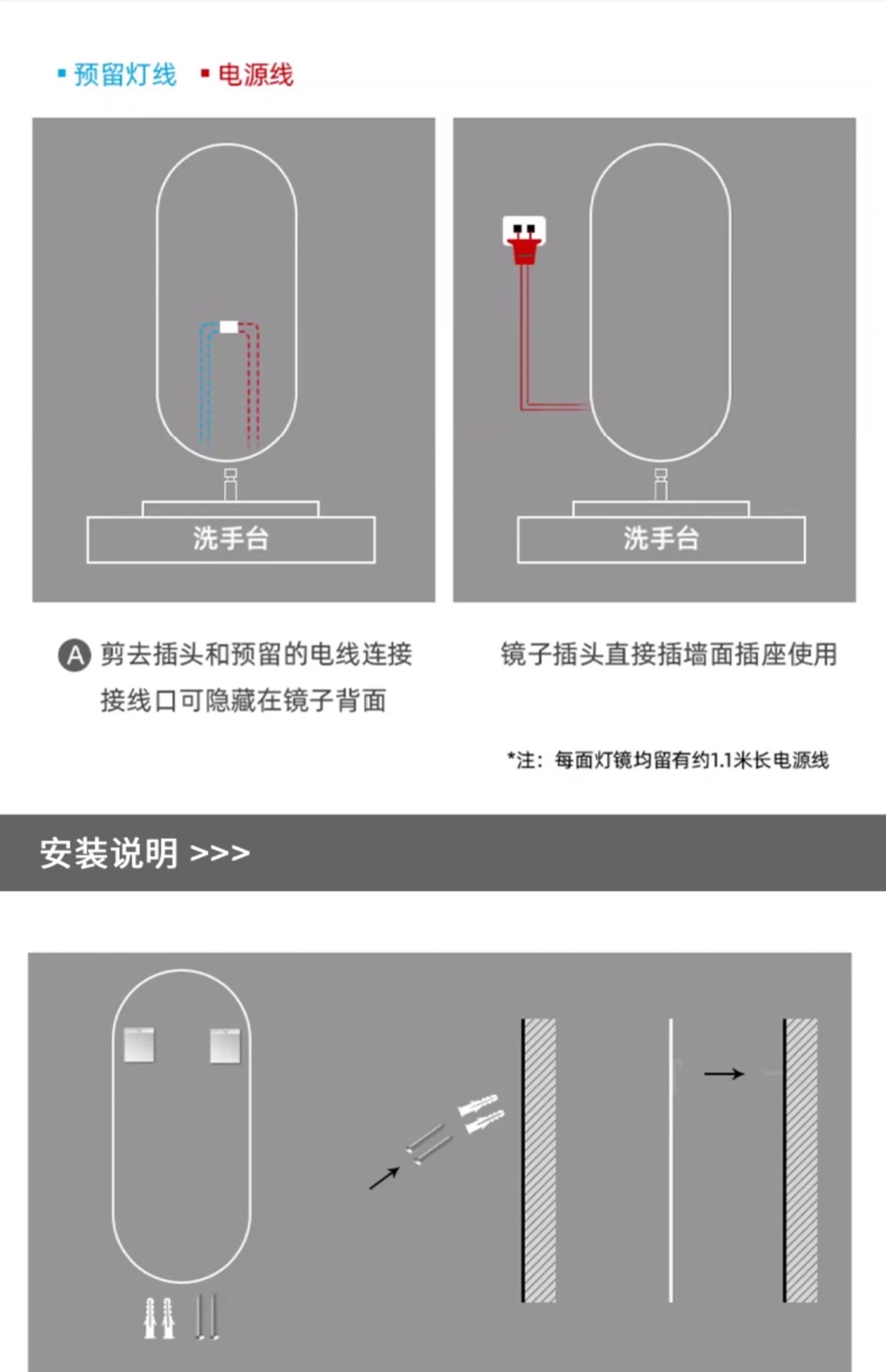 ▪ 预留灯线 ▪ 电源线

洗手台

洗手台

A 剪去插头和预留的电线连接
接线口可隐藏在镜子背面

镜子插头直接插墙面插座使用

*注：每面灯镜均留有约1.1米长电源线

安装说明 >>>