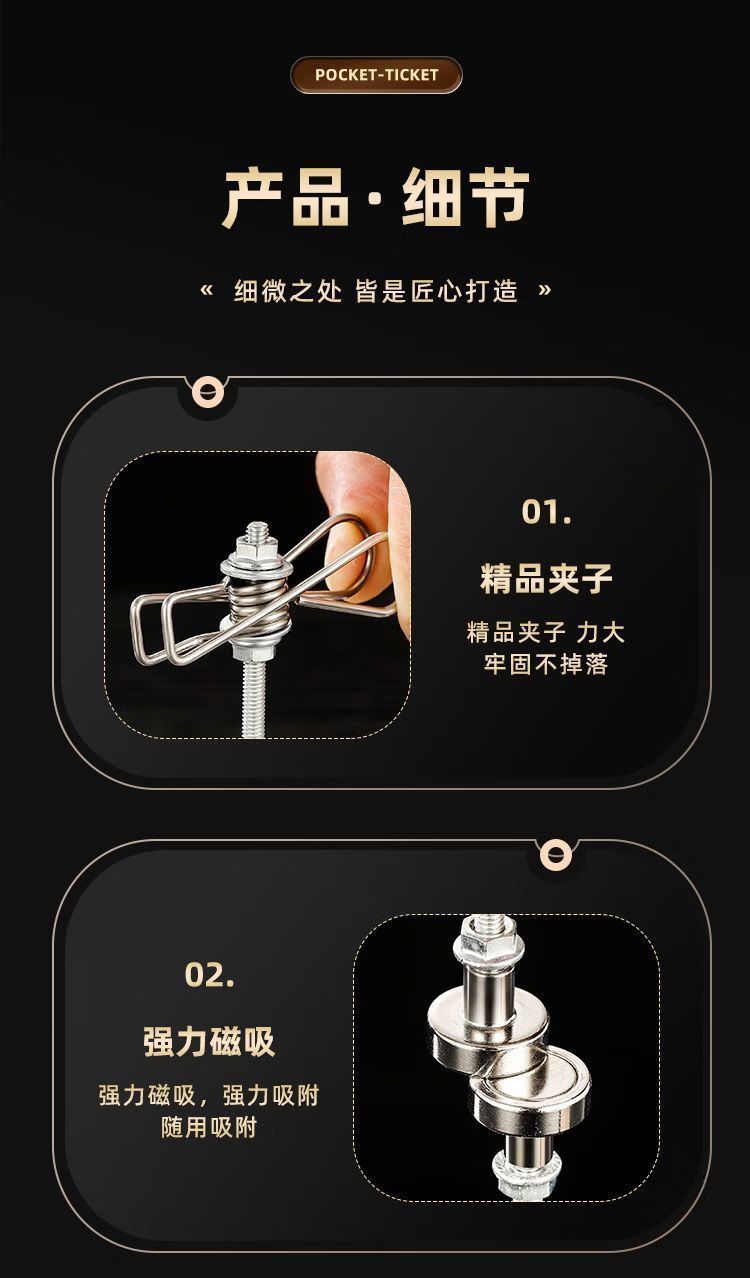 POCKET-TICKET

产品·细节

« 细微之处 皆是匠心打造 »

01.

精品夹子

精品夹子 力大
牢固不掉落

02.

强力磁吸

强力磁吸，强力吸附
随用吸附