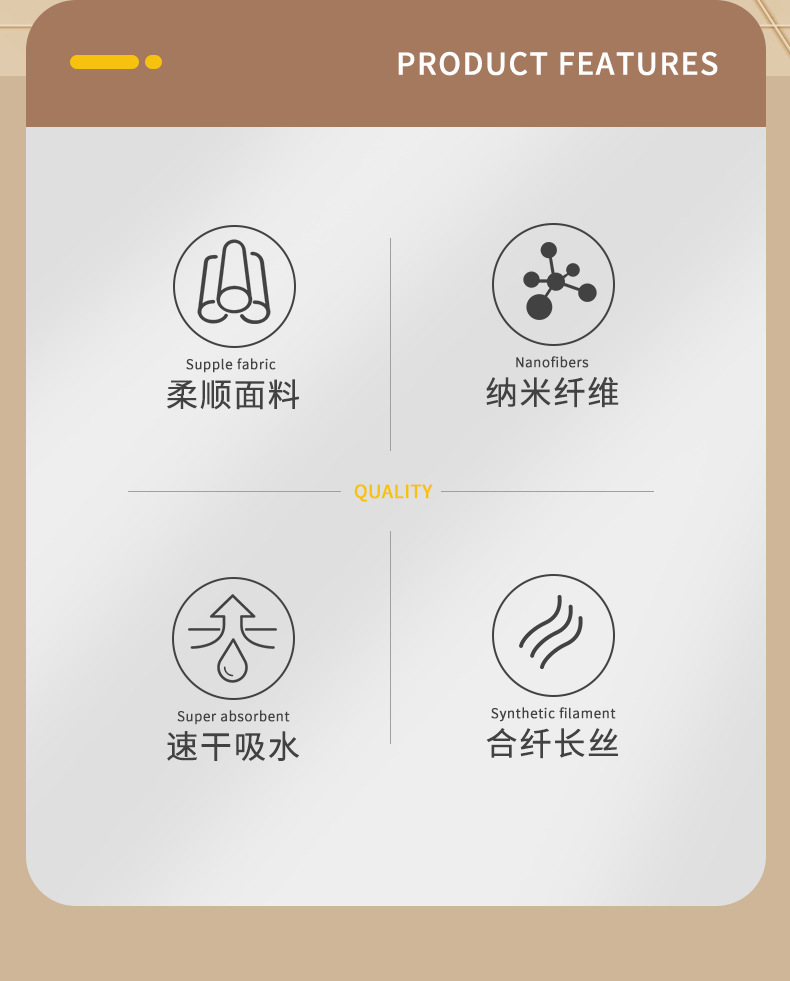 PRODUCT FEATURES

Supple fabric
柔顺面料

Nanofibers
纳米纤维

QUALITY

Super absorbent
速干吸水

Synthetic filament
合纤长丝