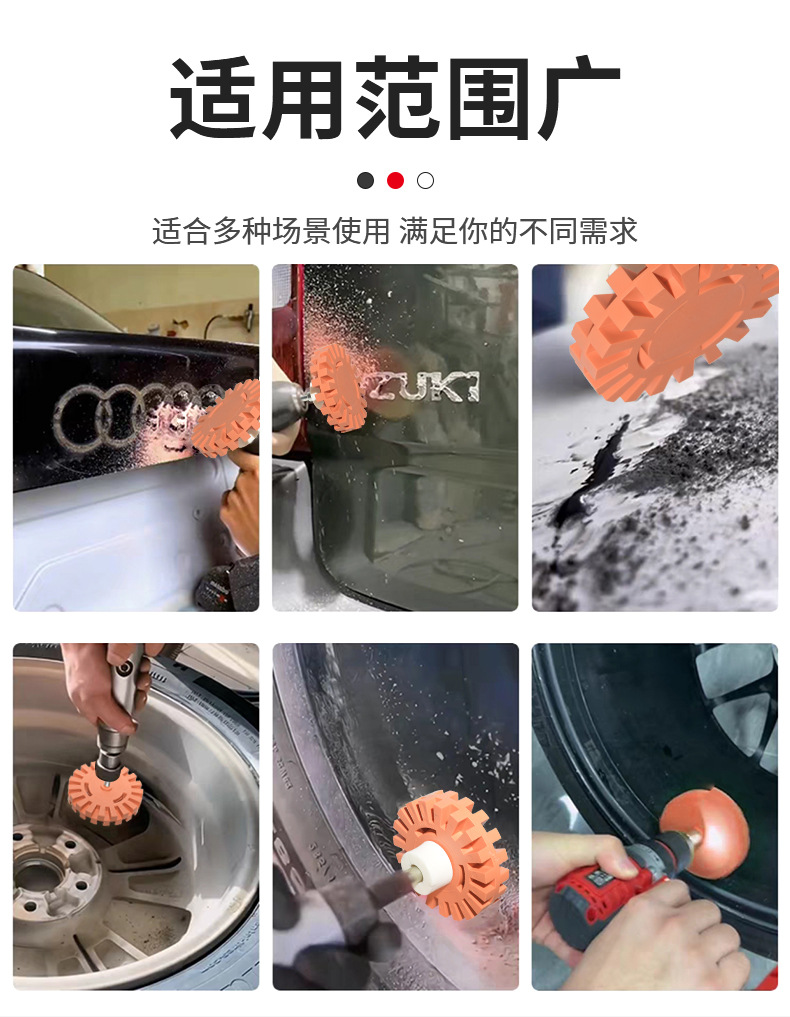 适用范围广

适合多种场景使用 满足你的不同需求

ZUKI