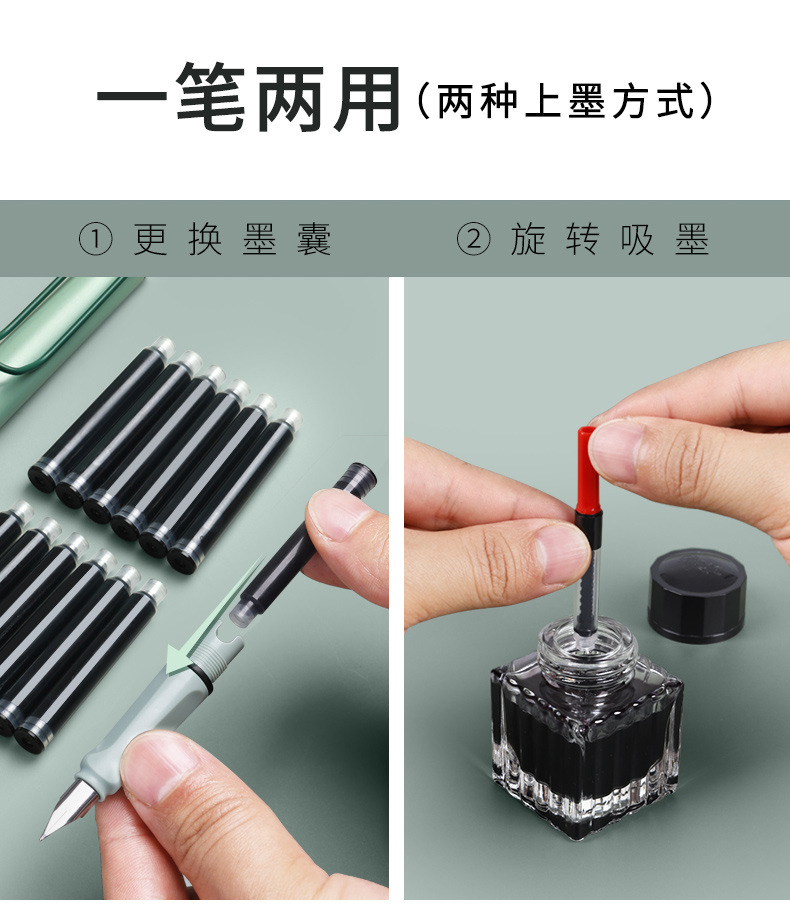 一笔两用（两种上墨方式）

① 更换墨囊

② 旋转吸墨