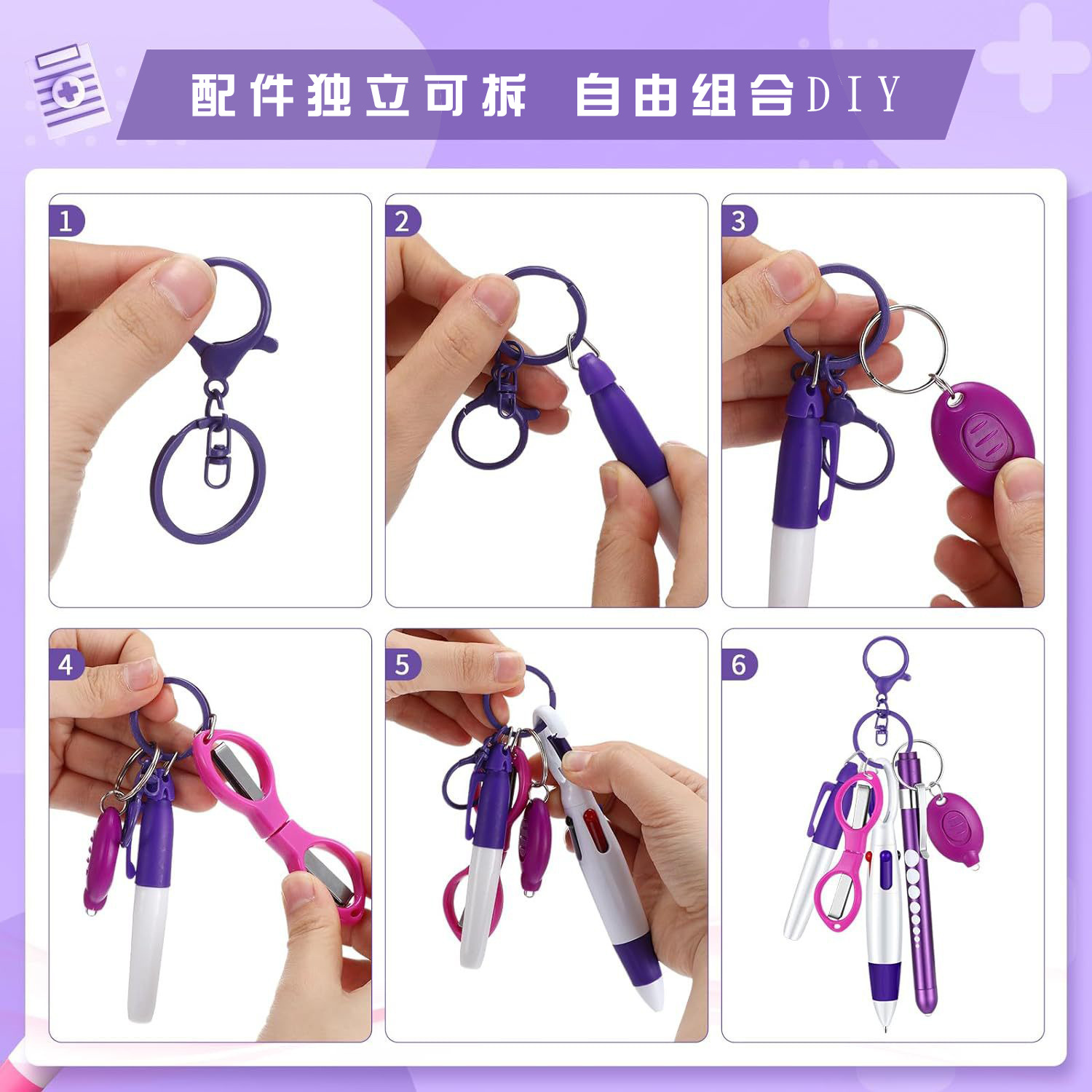 配件独立可拆 自由组合DIY

1

2

3

4

5

6