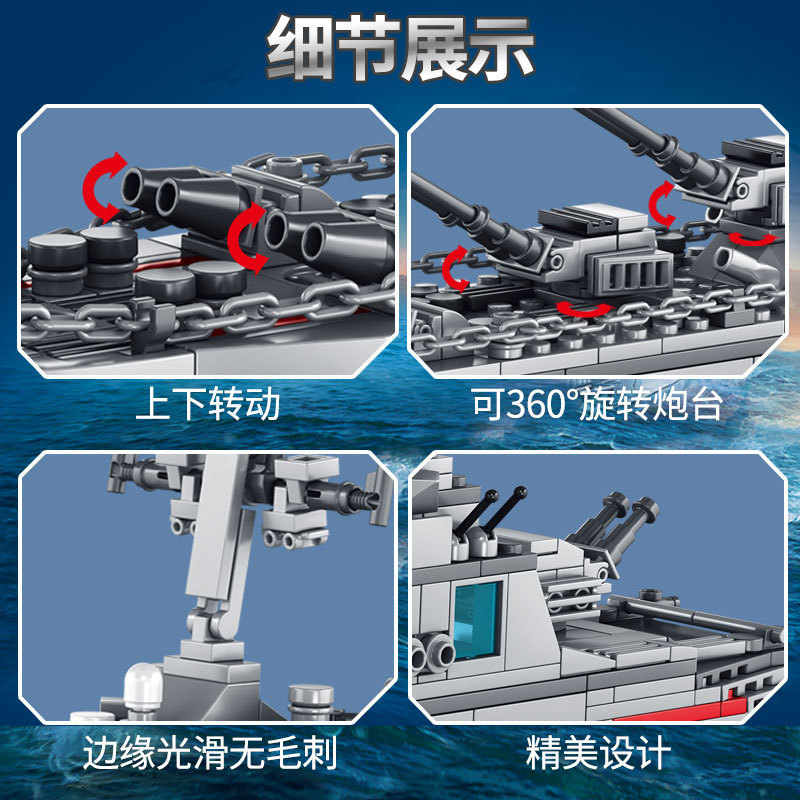 细节展示

上下转动

可360°旋转炮台

边缘光滑无毛刺

精美设计