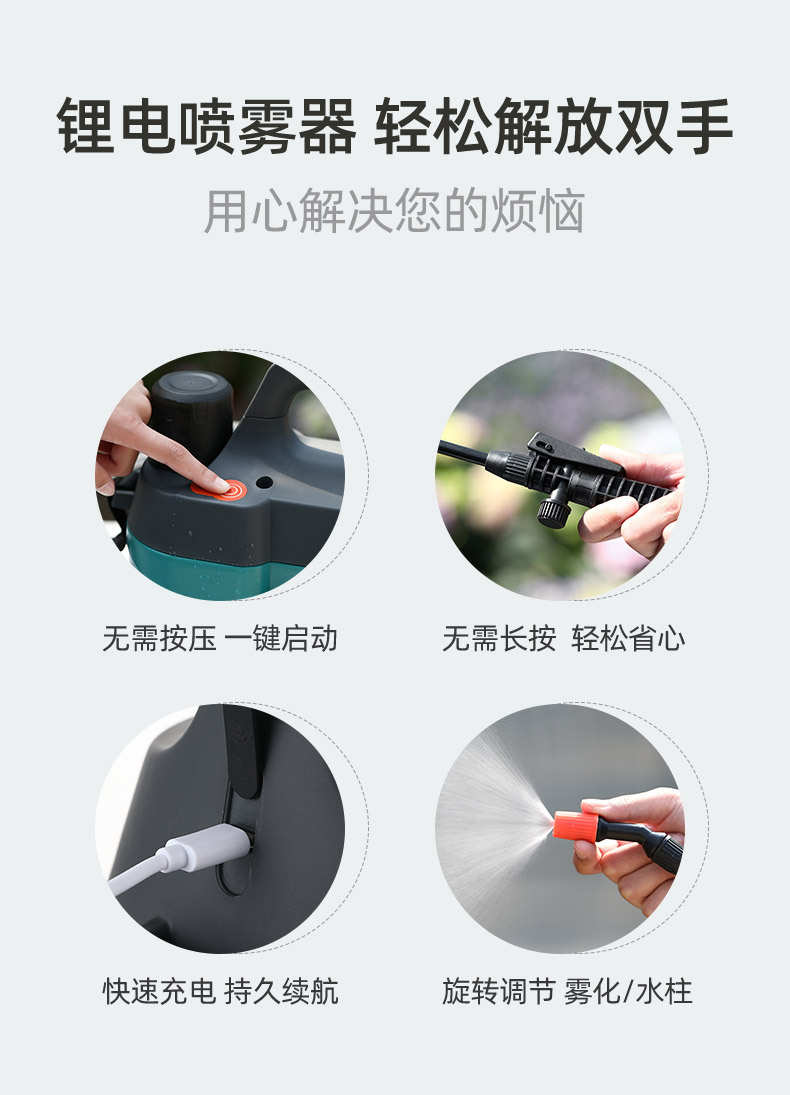 锂电喷雾器 轻松解放双手

用心解决您的烦恼

无需按压 一键启动

无需长按 轻松省心

快速充电 持久续航

旋转调节 雾化/水柱