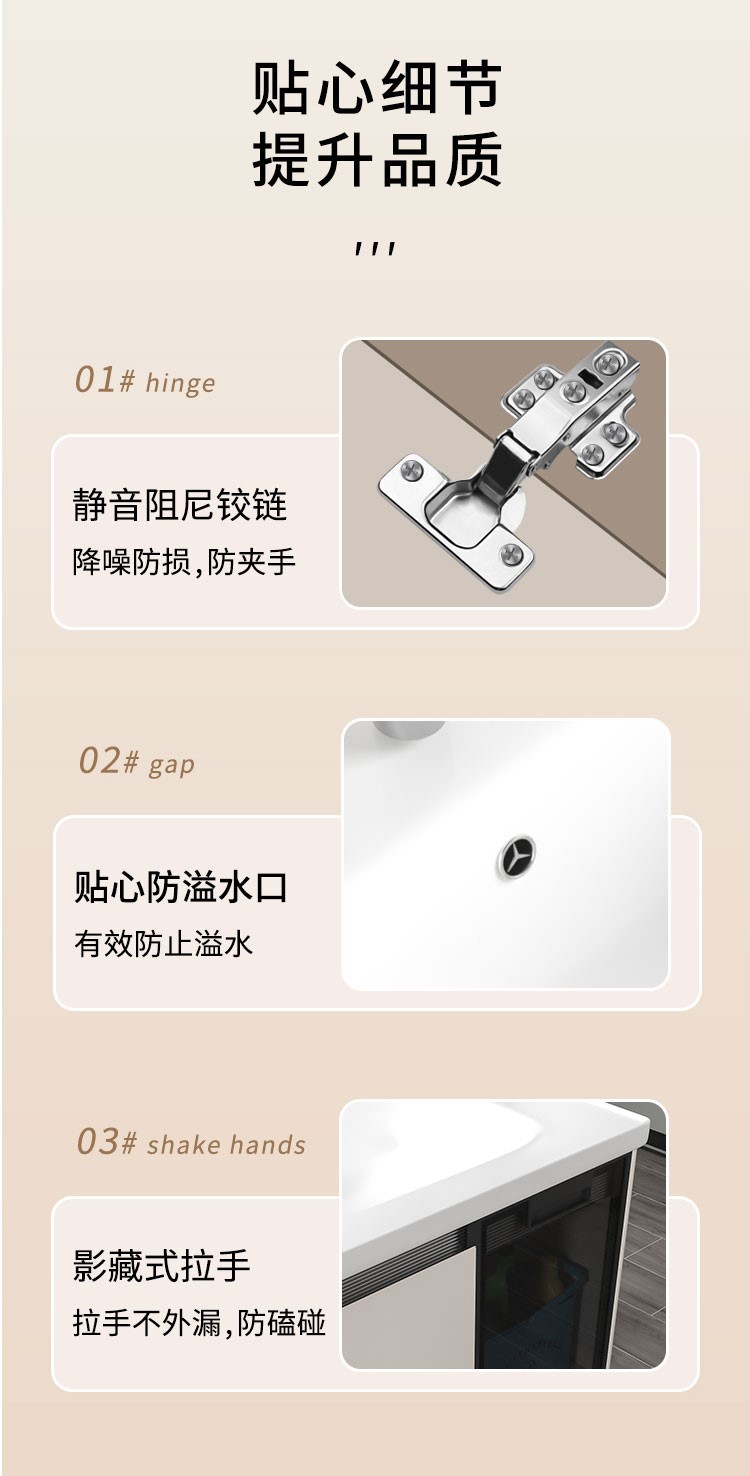 贴心细节
提升品质

'''

01# hinge

静音阻尼铰链
降噪防损,防夹手

02# gap

贴心防溢水口
有效防止溢水

03# shake hands

影藏式拉手
拉手不外漏,防磕碰