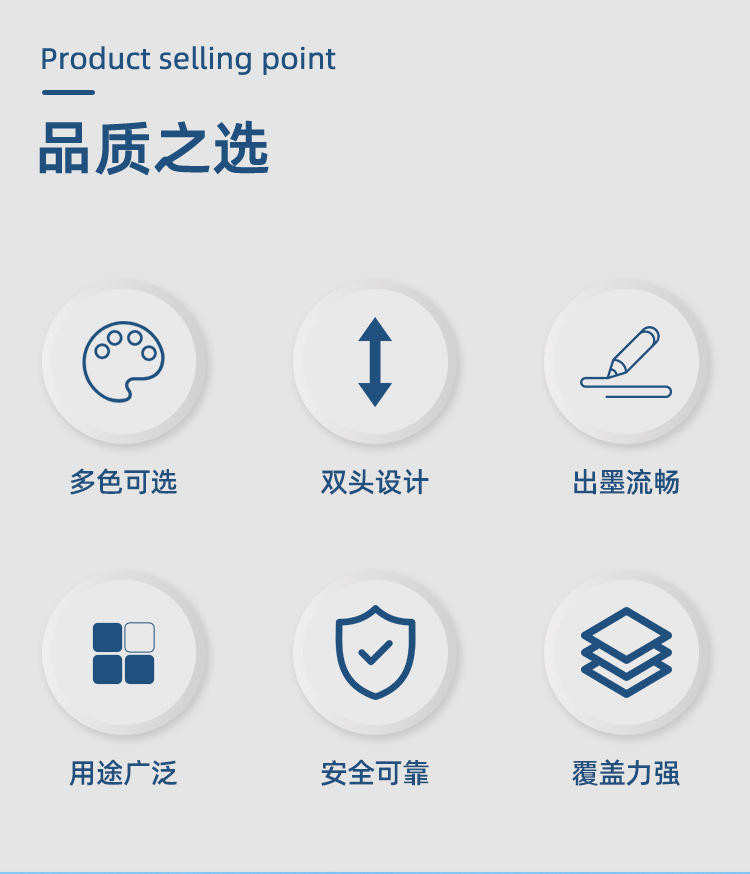 Product selling point

品质之选

多色可选

双头设计

出墨流畅

用途广泛

安全可靠

覆盖力强