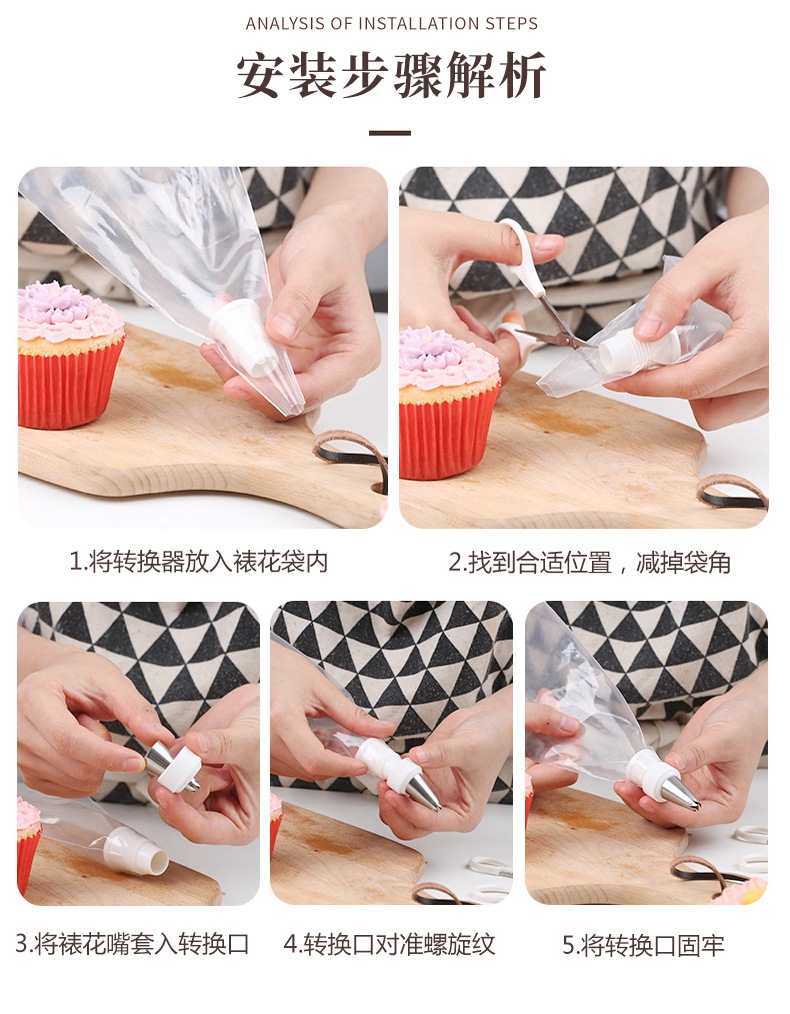 ANALYSIS OF INSTALLATION STEPS

安装步骤解析

1.将转换器放入裱花袋内

2.找到合适位置，减掉袋角

3.将裱花嘴套入转换口

4.转换口对准螺旋纹

5.将转换口固牢