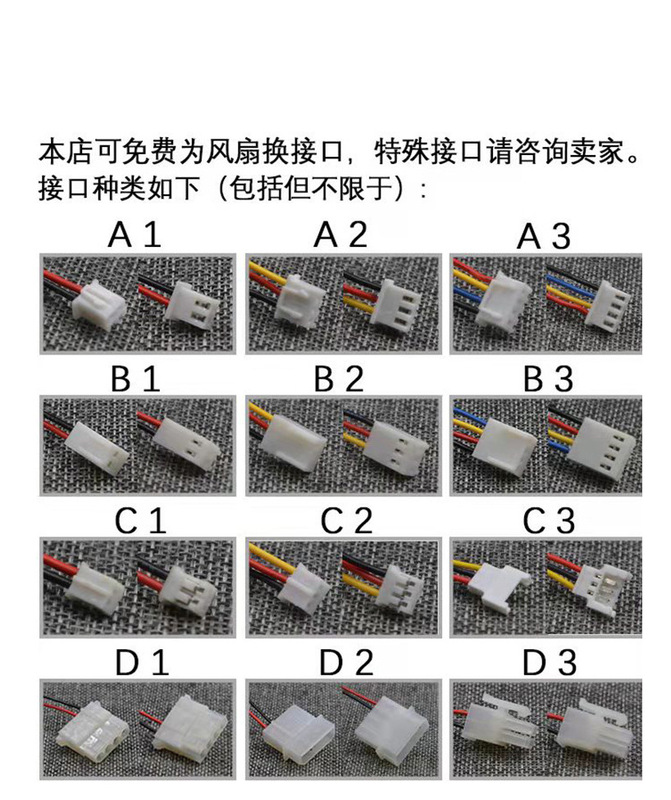 本店可免费为风扇换接口，特殊接口请咨询卖家。
接口种类如下（包括但不限于）：

A 1
A 2
A 3
B 1
B 2
B 3
C 1
C 2
C 3
D 1
D 2
D 3