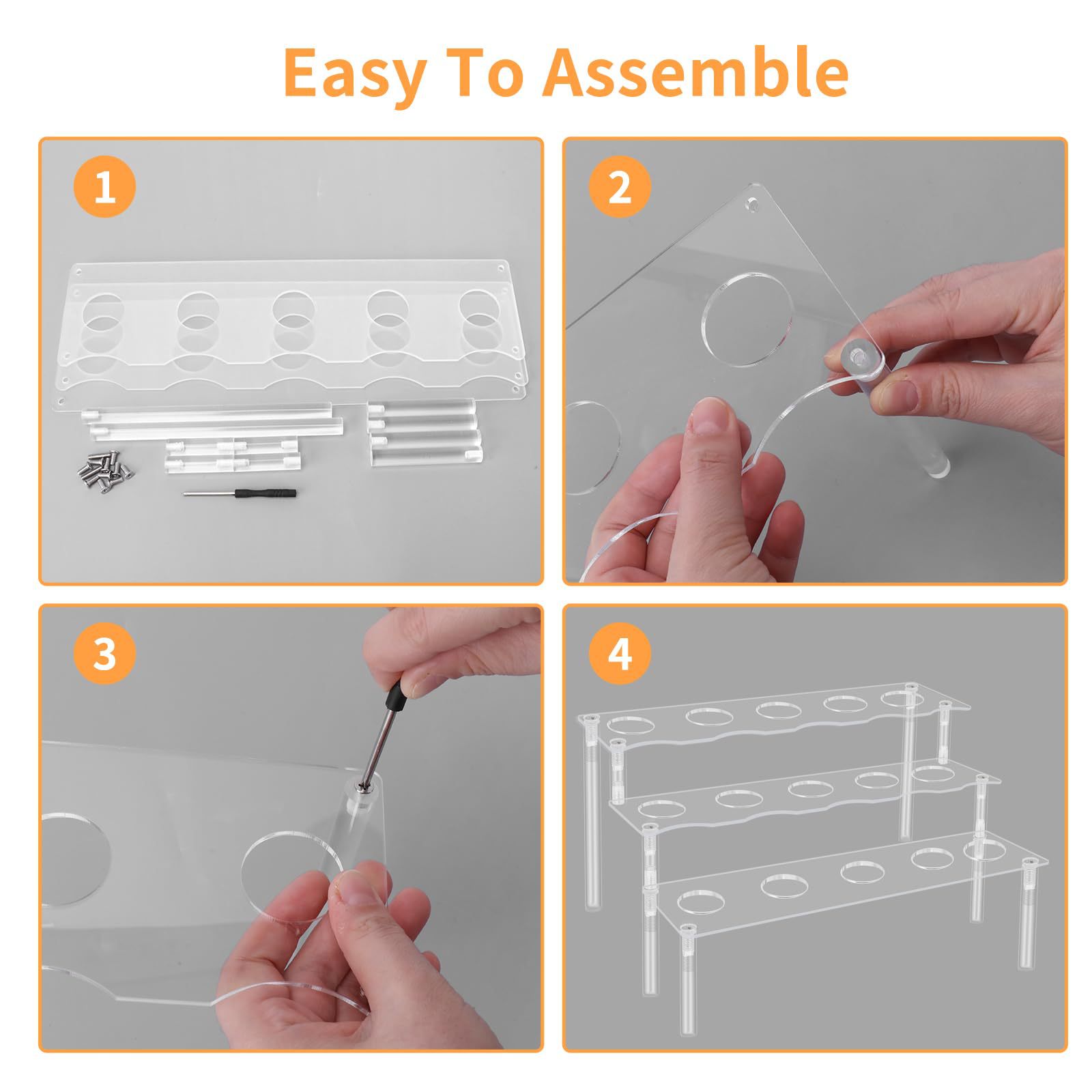 Easy To Assemble

1

2

3

4