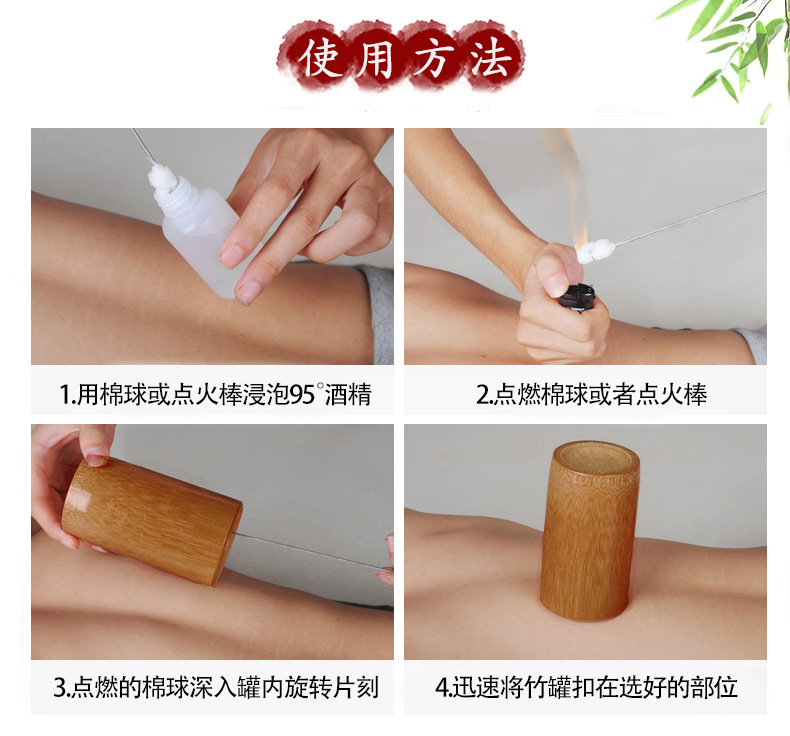 使用方法

1.用棉球或点火棒浸泡95°酒精

2.点燃棉球或者点火棒

3.点燃的棉球深入罐内旋转片刻

4.迅速将竹罐扣在选好的部位