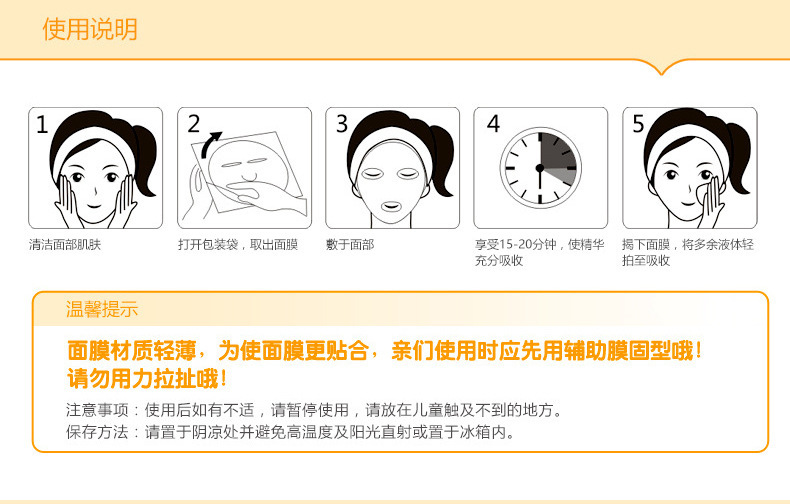 使用说明

1

清洁面部肌肤

2

打开包装袋，取出面膜

3

敷于面部

4

享受15-20分钟，使精华充分吸收

5

揭下面膜，将多余液体轻拍至吸收

温馨提示

面膜材质轻薄，为使面膜更贴合，亲们使用时应先用辅助膜固型哦！请勿用力拉扯哦！

注意事项：使用后如有不适，请暂停使用，请放在儿童触及不到的地方。
保存方法：请置于阴凉处并避免高温度及阳光直射或置于冰箱内。